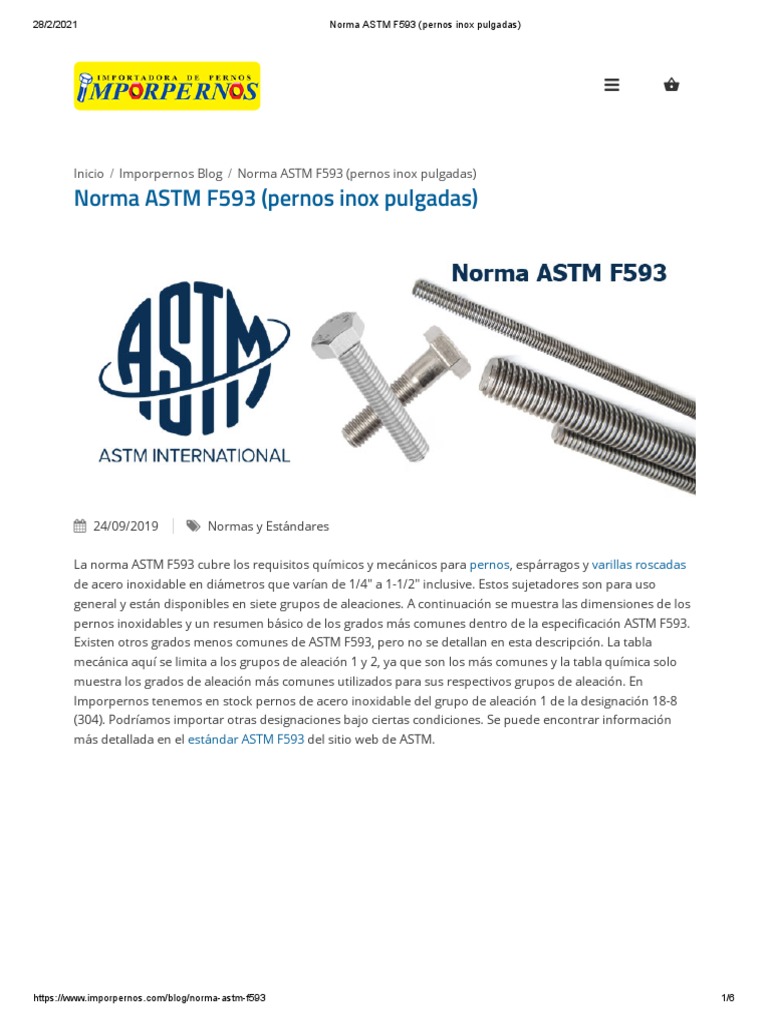 28/2/2021 Norma ASTM F593 (pernos inox pulgadas)

IMPORTADORA DE PERNOS
IMPORPERNOS

Inicio / Imporpernos Blog / Norma ASTM F593 (pernos inox pulgadas)

Norma ASTM F593 (pernos inox pulgadas)

ASTM
ASTM INTERNATIONAL
Norma ASTM F593

24/09/2019 | Normas y Estándares

La norma ASTM F593 cubre los requisitos químicos y mecánicos para pernos, espárragos y varillas roscadas de acero inoxidable en diámetros que varían de 1/4" a 1-1/2" inclusive. Estos sujetadores son para uso general y están disponibles en siete grupos de aleaciones. A continuación se muestra las dimensiones de los pernos inoxidables y un resumen básico de los grados más comunes dentro de la especificación ASTM F593. Existen otros grados menos comunes de ASTM F593, pero no se detallan en esta descripción. La tabla mecánica aquí se limita a los grupos de aleación 1 y 2, ya que son los más comunes y la tabla química solo muestra los grados de aleación más comunes utilizados para sus respectivos grupos de aleación. En Imporpernos tenemos en stock pernos de acero inoxidable del grupo de aleación 1 de la designación 18-8 (304). Podríamos importar otras designaciones bajo ciertas condiciones. Se puede encontrar información más detallada en el estándar ASTM F593 del sitio web de ASTM.

https://www.imporpernos.com/blog/norma-astm-f593 1/6