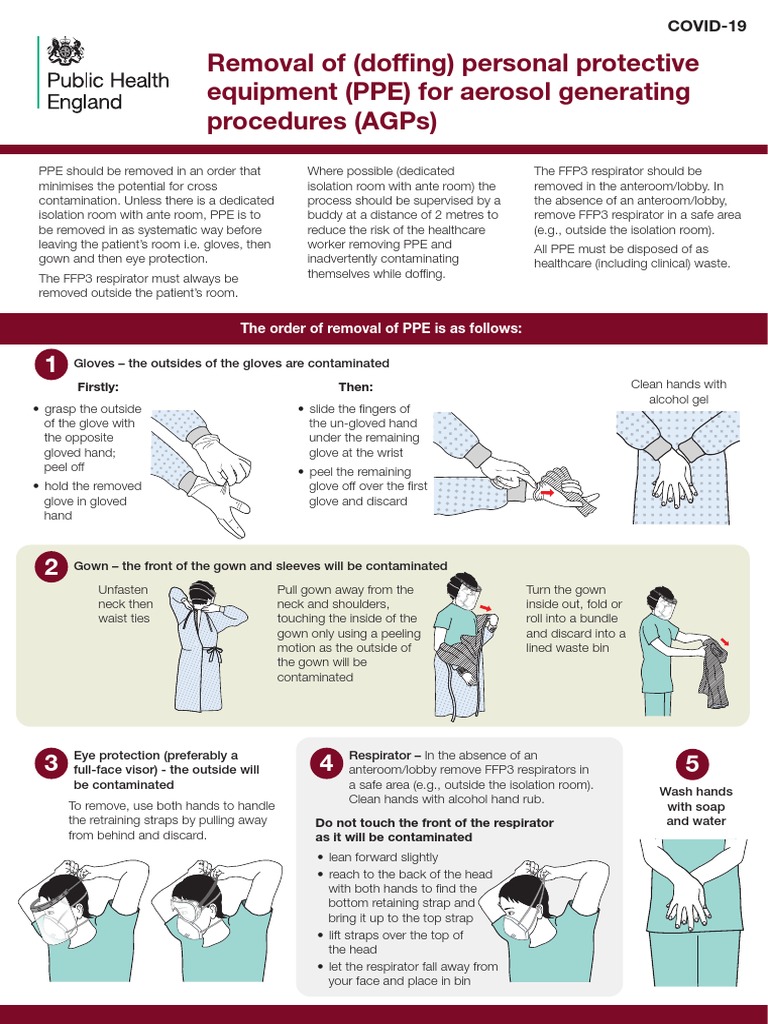 COVID-19

Public Health England

Removal of (doffing) personal protective equipment (PPE) for aerosol generating procedures (AGPs)

PPE should be removed in an order that minimises the potential for cross contamination. Unless there is a dedicated isolation room with ante room, PPE is to be removed in as systematic way before leaving the patient's room i.e. gloves, then gown and then eye protection.

The FFP3 respirator must always be removed outside the patient's room.

Where possible (dedicated isolation room with ante room) the process should be supervised by a buddy at a distance of 2 metres to reduce the risk of the healthcare worker removing PPE and inadvertently contaminating themselves while doffing.

The FFP3 respirator should be removed in the anteroom/lobby. In the absence of an anteroom/lobby, remove FFP3 respirator in a safe area (e.g., outside the isolation room).

All PPE must be disposed of as healthcare (including clinical) waste.

The order of removal of PPE is as follows:

1 Gloves – the outsides of the gloves are contaminated

Firstly:
• grasp the outside of the glove with the opposite gloved hand; peel off
• hold the removed glove in gloved hand

Then:
• slide the fingers of the un-gloved hand under the remaining glove at the wrist
• peel the remaining glove off over the first glove and discard

Clean hands with alcohol gel

2 Gown – the front of the gown and sleeves will be contaminated

Unfasten neck then waist ties

Pull gown away from the neck and shoulders, touching the inside of the gown only using a peeling motion as the outside of the gown will be contaminated

Turn the gown inside out, fold or roll into a bundle and discard into a lined waste bin

3 Eye protection (preferably a full-face visor) - the outside will be contaminated

To remove, use both hands to handle the retraining straps by pulling away from behind and discard.

4 Respirator – In the absence of an anteroom/lobby remove FFP3 respirators in a safe area (e.g., outside the isolation room). Clean hands with alcohol hand rub.

Do not touch the front of the respirator as it will be contaminated
• lean forward slightly
• reach to the back of the head with both hands to find the bottom retaining strap and bring it up to the top strap
• lift straps over the top of the head
• let the respirator fall away from your face and place in bin

5 Wash hands with soap and water