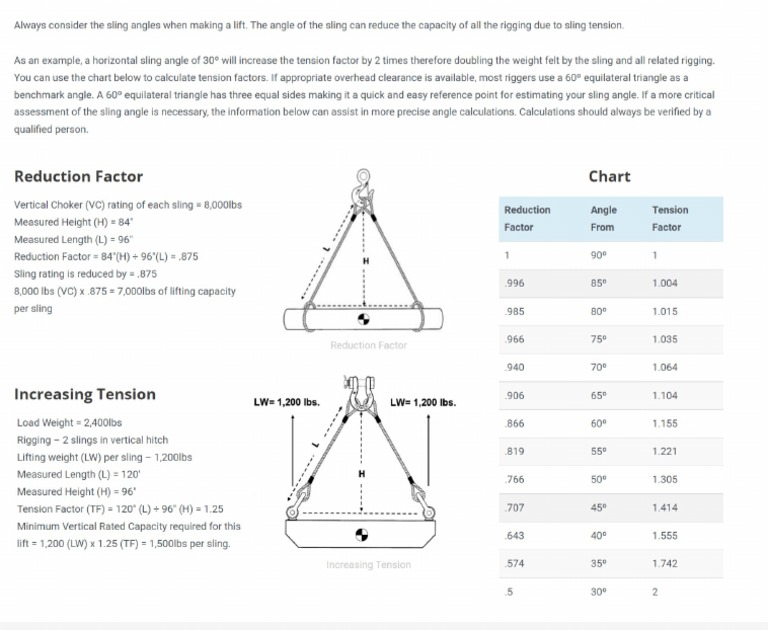 Always consider the sling angles when making a lift. The angle of the sling can reduce the capacity of all the rigging due to sling tension.

As an example, a horizontal sling angle of 30° will increase the tension factor by 2 times therefore doubling the weight felt by the sling and all related rigging. You can use the chart below to calculate tension factors. If appropriate overhead clearance is available, most riggers use a 60° equilateral triangle as a benchmark angle. A 60° equilateral triangle has three equal sides making it a quick and easy reference point for estimating your sling angle. If a more critical assessment of the sling angle is necessary, the information below can assist in more precise angle calculations. Calculations should always be verified by a qualified person.

Reduction Factor

Vertical Choker (VC) rating of each sling = 8,000lbs
Measured Height (H) = 84"
Measured Length (L) = 96"
Reduction Factor = 84"(H) ÷ 96"(L) = .875
Sling rating is reduced by = .875
8,000 lbs (VC) x .875 = 7,000lbs of lifting capacity per sling

L
H

Reduction Factor

Increasing Tension

Load Weight = 2,400lbs
Rigging – 2 slings in vertical hitch
Lifting weight (LW) per sling – 1,200lbs
Measured Length (L) = 120"
Measured Height (H) = 96"
Tension Factor (TF) = 120" (L) ÷ 96" (H) = 1.25
Minimum Vertical Rated Capacity required for this lift = 1,200 (LW) x 1.25 (TF) = 1,500lbs per sling.

LW= 1,200 lbs.
LW= 1,200 lbs.
L
H

Increasing Tension

Chart

| Reduction Factor | Angle From | Tension Factor |
|---|---|---|
| 1 | 90° | 1 |
| .996 | 85° | 1.004 |
| .985 | 80° | 1.015 |
| .966 | 75° | 1.035 |
| .940 | 70° | 1.064 |
| .906 | 65° | 1.104 |
| .866 | 60° | 1.155 |
| .819 | 55° | 1.221 |
| .766 | 50° | 1.305 |
| .707 | 45° | 1.414 |
| .643 | 40° | 1.555 |
| .574 | 35° | 1.742 |
| .5 | 30° | 2 |