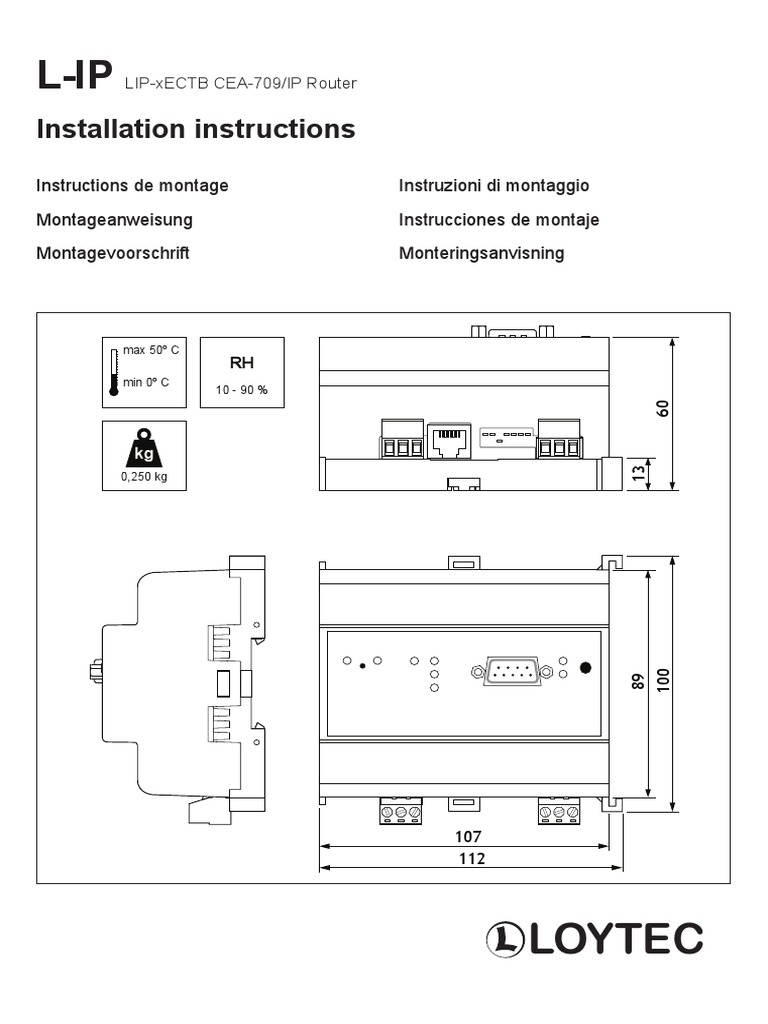 L-IP LIP-xECTB CEA-709/IP Router

Installation instructions

Instructions de montage

Montageanweisung

Montagevoorschrift

Instruzioni di montaggio

Instrucciones de montaje

Monteringsanvisning

max 50° C

min 0° C

RH

10 - 90 %

kg

0,250 kg

60

13

89

100

107

112

LOYTEC