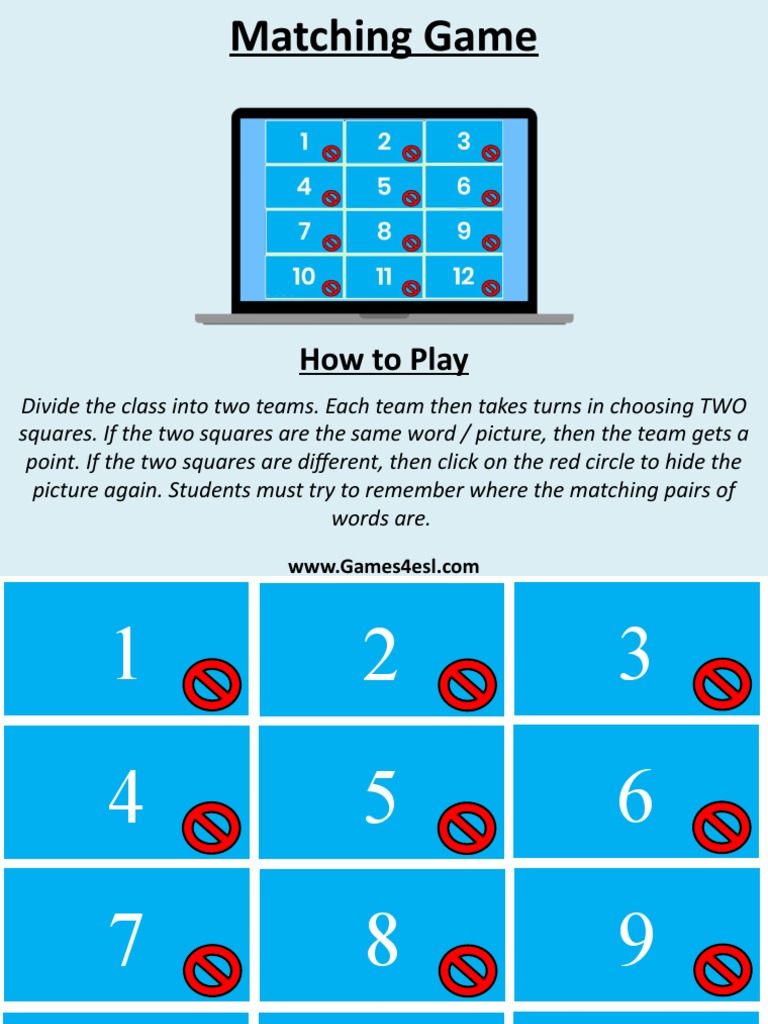 Matching Game

| 1 | 2 | 3 |
|---|---|---|
| 4 | 5 | 6 |
| 7 | 8 | 9 |
| 10 | 11 | 12 |

How to Play

Divide the class into two teams. Each team then takes turns in choosing TWO squares. If the two squares are the same word / picture, then the team gets a point. If the two squares are different, then click on the red circle to hide the picture again. Students must try to remember where the matching pairs of words are.

www.Games4esl.com

| 1 | 2 | 3 |
|---|---|---|
| 4 | 5 | 6 |
| 7 | 8 | 9 |