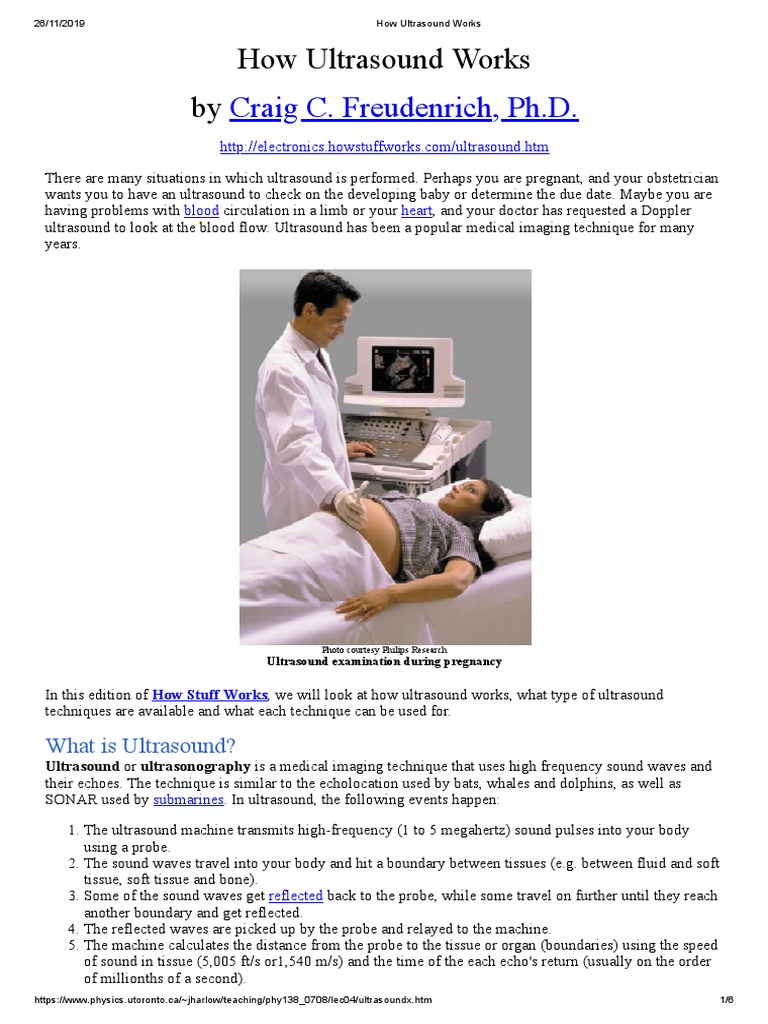 26/11/2019 How Ultrasound Works

How Ultrasound Works

by Craig C. Freudenrich, Ph.D.

http://electronics.howstuffworks.com/ultrasound.htm

There are many situations in which ultrasound is performed. Perhaps you are pregnant, and your obstetrician wants you to have an ultrasound to check on the developing baby or determine the due date. Maybe you are having problems with blood circulation in a limb or your heart, and your doctor has requested a Doppler ultrasound to look at the blood flow. Ultrasound has been a popular medical imaging technique for many years.

Photo courtesy Philips Research
Ultrasound examination during pregnancy

In this edition of How Stuff Works, we will look at how ultrasound works, what type of ultrasound techniques are available and what each technique can be used for.

What is Ultrasound?

Ultrasound or ultrasonography is a medical imaging technique that uses high frequency sound waves and their echoes. The technique is similar to the echolocation used by bats, whales and dolphins, as well as SONAR used by submarines. In ultrasound, the following events happen:

1. The ultrasound machine transmits high-frequency (1 to 5 megahertz) sound pulses into your body using a probe.
2. The sound waves travel into your body and hit a boundary between tissues (e.g. between fluid and soft tissue, soft tissue and bone).
3. Some of the sound waves get reflected back to the probe, while some travel on further until they reach another boundary and get reflected.
4. The reflected waves are picked up by the probe and relayed to the machine.
5. The machine calculates the distance from the probe to the tissue or organ (boundaries) using the speed of sound in tissue (5,005 ft/s or1,540 m/s) and the time of the each echo's return (usually on the order of millionths of a second).

https://www.physics.utoronto.ca/~jharlow/teaching/phy138_0708/lec04/ultrasoundx.htm 1/6