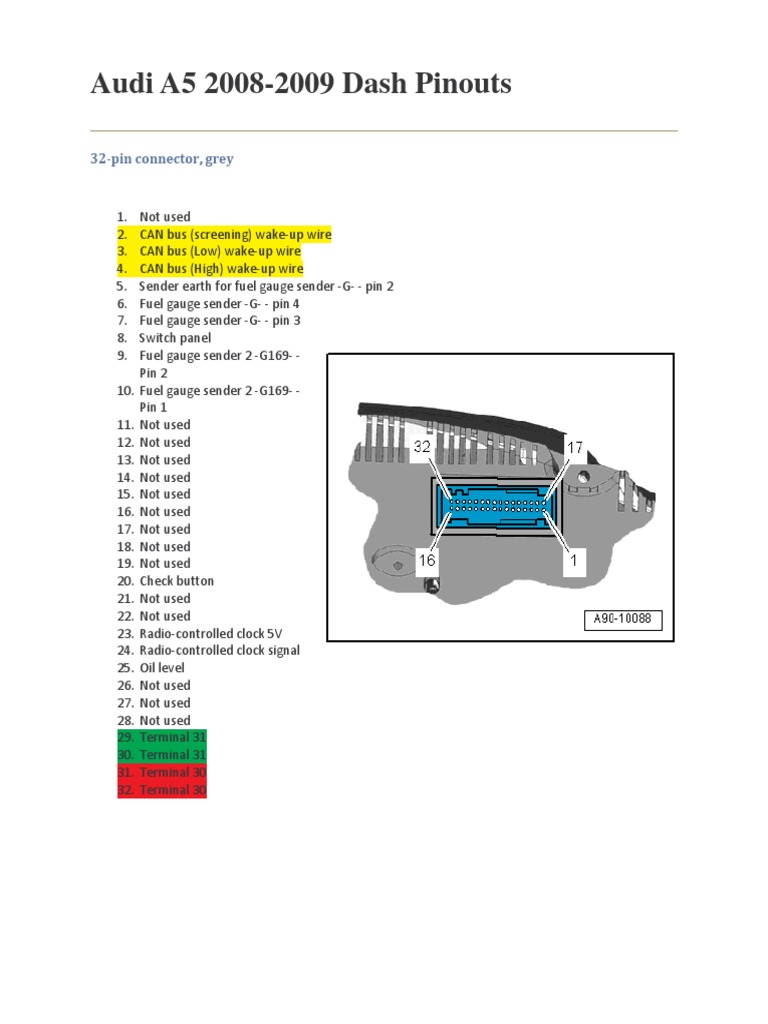 Audi A5 2008-2009 Dash Pinouts

32-pin connector, grey

1. Not used
2. CAN bus (screening) wake-up wire
3. CAN bus (Low) wake-up wire
4. CAN bus (High) wake-up wire
5. Sender earth for fuel gauge sender -G- - pin 2
6. Fuel gauge sender -G- - pin 4
7. Fuel gauge sender -G- - pin 3
8. Switch panel
9. Fuel gauge sender 2 -G169- - Pin 2
10. Fuel gauge sender 2 -G169- - Pin 1
11. Not used
12. Not used
13. Not used
14. Not used
15. Not used
16. Not used
17. Not used
18. Not used
19. Not used
20. Check button
21. Not used
22. Not used
23. Radio-controlled clock 5V
24. Radio-controlled clock signal
25. Oil level
26. Not used
27. Not used
28. Not used
29. Terminal 31
30. Terminal 31
31. Terminal 30
32. Terminal 30

32
17
16
1
A90-10088