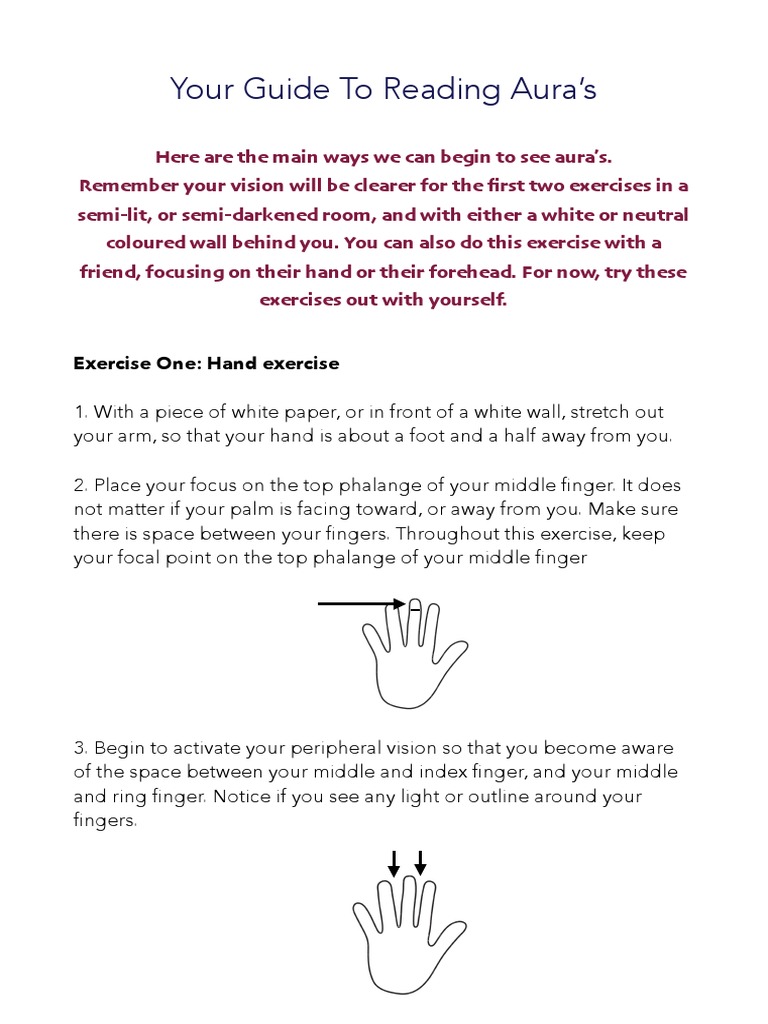 Your Guide To Reading Aura's

Here are the main ways we can begin to see aura's. Remember your vision will be clearer for the first two exercises in a semi-lit, or semi-darkened room, and with either a white or neutral coloured wall behind you. You can also do this exercise with a friend, focusing on their hand or their forehead. For now, try these exercises out with yourself.

Exercise One: Hand exercise

1. With a piece of white paper, or in front of a white wall, stretch out your arm, so that your hand is about a foot and a half away from you.

2. Place your focus on the top phalange of your middle finger. It does not matter if your palm is facing toward, or away from you. Make sure there is space between your fingers. Throughout this exercise, keep your focal point on the top phalange of your middle finger

3. Begin to activate your peripheral vision so that you become aware of the space between your middle and index finger, and your middle and ring finger. Notice if you see any light or outline around your fingers.