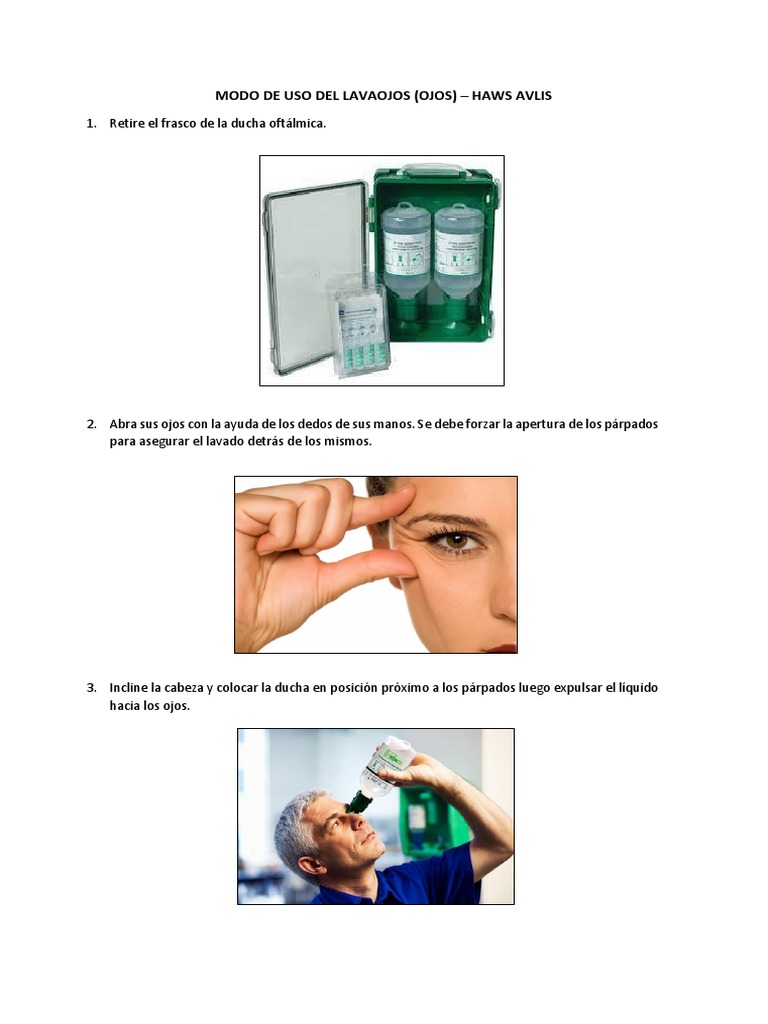 MODO DE USO DEL LAVAOJOS (OJOS) – HAWS AVLIS

1. Retire el frasco de la ducha oftálmica.

2. Abra sus ojos con la ayuda de los dedos de sus manos. Se debe forzar la apertura de los párpados para asegurar el lavado detrás de los mismos.

3. Incline la cabeza y colocar la ducha en posición próximo a los párpados luego expulsar el líquido hacia los ojos.