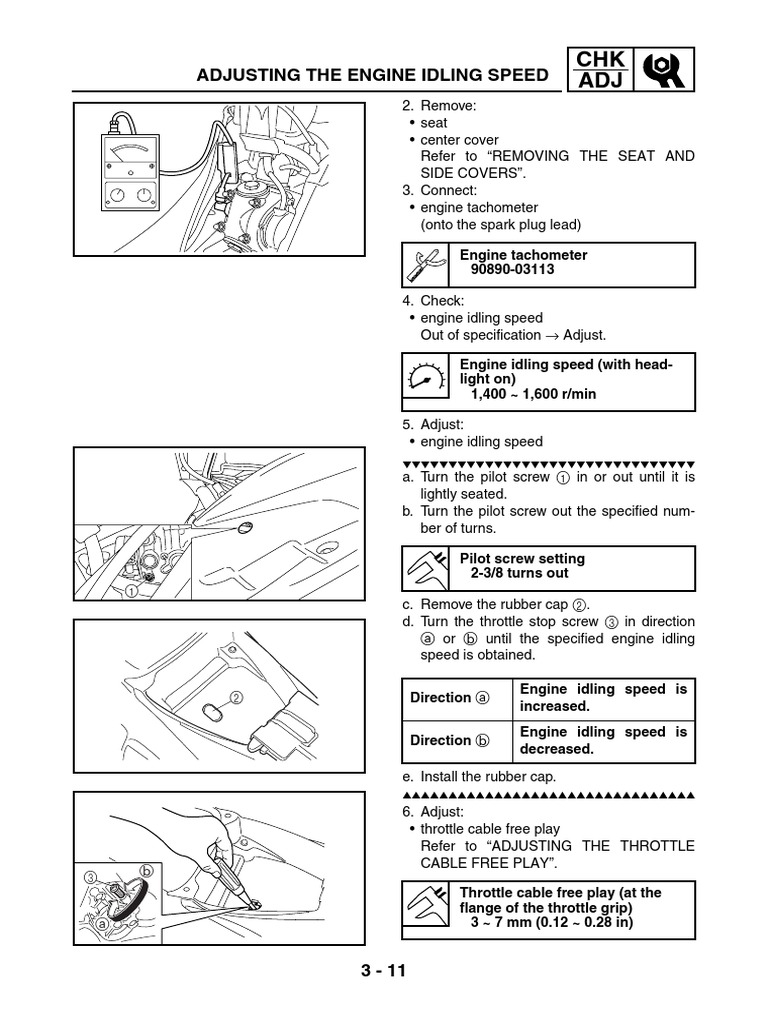 ADJUSTING THE ENGINE IDLING SPEED

CHK
ADJ

2. Remove:
• seat
• center cover
Refer to "REMOVING THE SEAT AND SIDE COVERS".
3. Connect:
• engine tachometer
(onto the spark plug lead)

Engine tachometer
90890-03113

4. Check:
• engine idling speed
Out of specification → Adjust.

Engine idling speed (with headlight on)
1,400 ~ 1,600 r/min

5. Adjust:
• engine idling speed

▼▼▼▼▼▼▼▼▼▼▼▼▼▼▼▼▼▼▼▼▼▼▼▼▼▼▼▼▼▼▼▼
a. Turn the pilot screw ① in or out until it is lightly seated.
b. Turn the pilot screw out the specified number of turns.

Pilot screw setting
2-3/8 turns out

c. Remove the rubber cap ②.
d. Turn the throttle stop screw ③ in direction ⓐ or ⓑ until the specified engine idling speed is obtained.

| Direction ⓐ | Engine idling speed is increased. |
|---|---|
| Direction ⓑ | Engine idling speed is decreased. |

e. Install the rubber cap.
▲▲▲▲▲▲▲▲▲▲▲▲▲▲▲▲▲▲▲▲▲▲▲▲▲▲▲▲▲▲▲▲
6. Adjust:
• throttle cable free play
Refer to "ADJUSTING THE THROTTLE CABLE FREE PLAY".

Throttle cable free play (at the flange of the throttle grip)
3 ~ 7 mm (0.12 ~ 0.28 in)

①
②
③
ⓐ
ⓑ

3 - 11