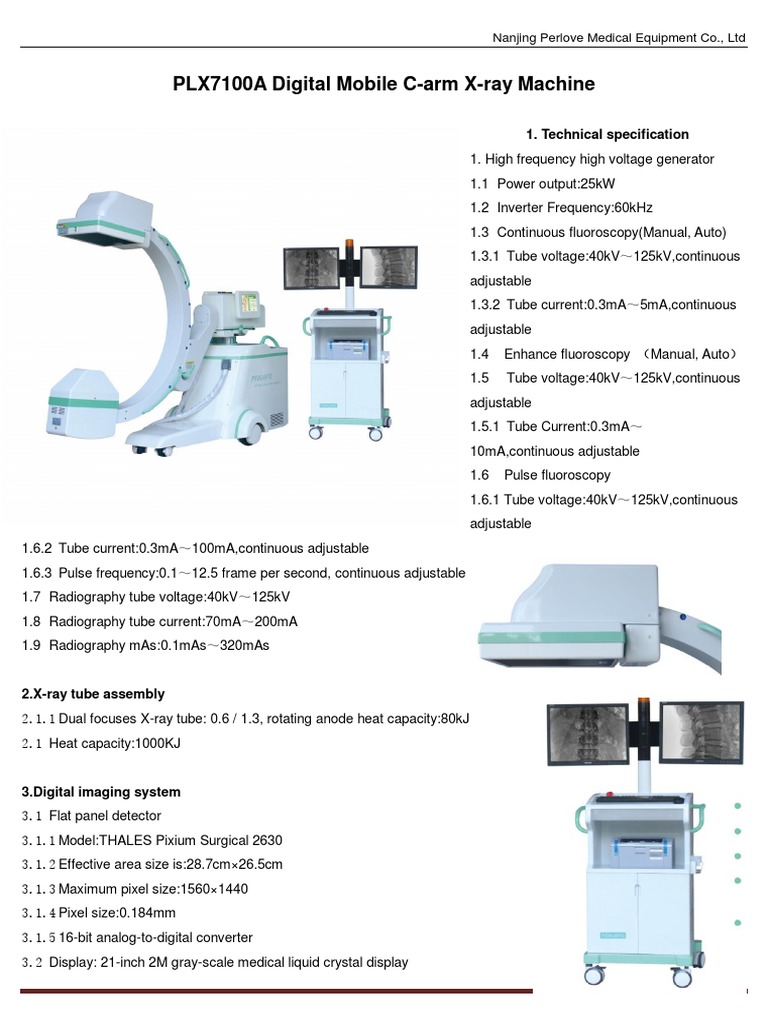 Nanjing Perlove Medical Equipment Co., Ltd

PLX7100A Digital Mobile C-arm X-ray Machine

1. Technical specification

1. High frequency high voltage generator
1.1 Power output:25kW
1.2 Inverter Frequency:60kHz
1.3 Continuous fluoroscopy(Manual, Auto)
1.3.1 Tube voltage:40kV～125kV,continuous adjustable
1.3.2 Tube current:0.3mA～5mA,continuous adjustable
1.4 Enhance fluoroscopy （Manual, Auto）
1.5 Tube voltage:40kV～125kV,continuous adjustable
1.5.1 Tube Current:0.3mA～10mA,continuous adjustable
1.6 Pulse fluoroscopy
1.6.1 Tube voltage:40kV～125kV,continuous adjustable
1.6.2 Tube current:0.3mA～100mA,continuous adjustable
1.6.3 Pulse frequency:0.1～12.5 frame per second, continuous adjustable
1.7 Radiography tube voltage:40kV～125kV
1.8 Radiography tube current:70mA～200mA
1.9 Radiography mAs:0.1mAs～320mAs

2.X-ray tube assembly
2.1.1 Dual focuses X-ray tube: 0.6 / 1.3, rotating anode heat capacity:80kJ
2.1 Heat capacity:1000KJ

3.Digital imaging system
3.1 Flat panel detector
3.1.1 Model:THALES Pixium Surgical 2630
3.1.2 Effective area size is:28.7cm×26.5cm
3.1.3 Maximum pixel size:1560×1440
3.1.4 Pixel size:0.184mm
3.1.5 16-bit analog-to-digital converter
3.2 Display: 21-inch 2M gray-scale medical liquid crystal display

1