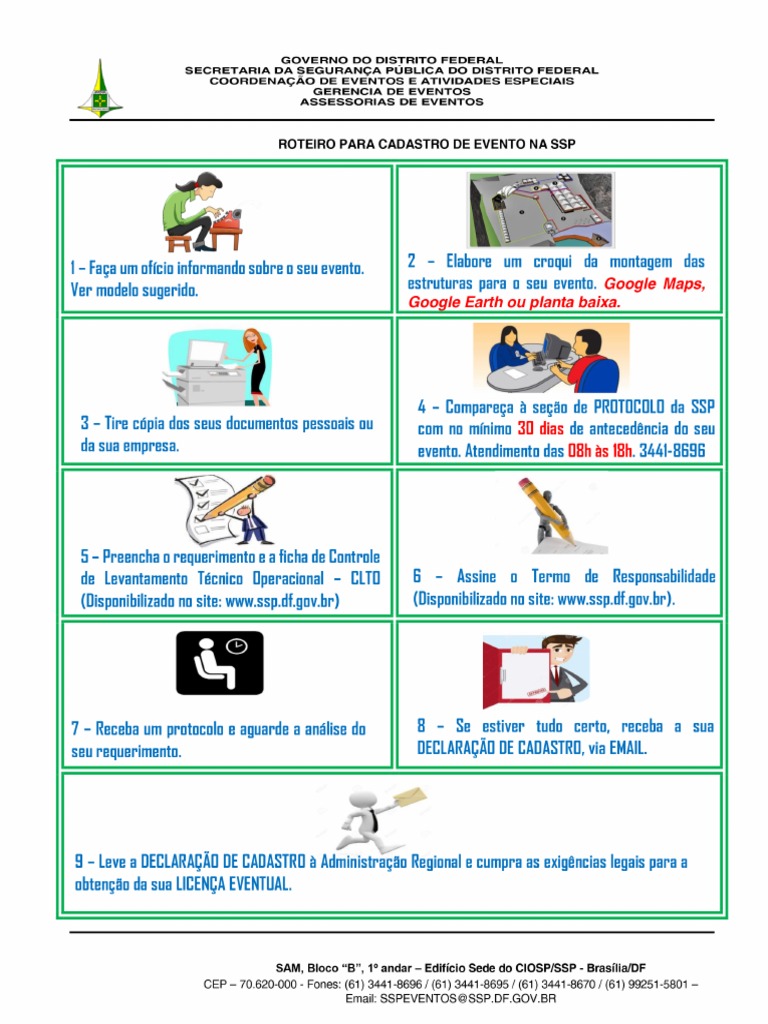 GOVERNO DO DISTRITO FEDERAL
SECRETARIA DA SEGURANÇA PÚBLICA DO DISTRITO FEDERAL
COORDENAÇÃO DE EVENTOS E ATIVIDADES ESPECIAIS
GERENCIA DE EVENTOS
ASSESSORIAS DE EVENTOS

ROTEIRO PARA CADASTRO DE EVENTO NA SSP

1 – Faça um ofício informando sobre o seu evento. Ver modelo sugerido.

2 – Elabore um croqui da montagem das estruturas para o seu evento. Google Maps, Google Earth ou planta baixa.

3 – Tire cópia dos seus documentos pessoais ou da sua empresa.

4 – Compareça à seção de PROTOCOLO da SSP com no mínimo 30 dias de antecedência do seu evento. Atendimento das 08h às 18h. 3441-8696

5 – Preencha o requerimento e a ficha de Controle de Levantamento Técnico Operacional – CLTO (Disponibilizado no site: www.ssp.df.gov.br)

6 – Assine o Termo de Responsabilidade (Disponibilizado no site: www.ssp.df.gov.br).

7 – Receba um protocolo e aguarde a análise do seu requerimento.

8 – Se estiver tudo certo, receba a sua DECLARAÇÃO DE CADASTRO, via EMAIL.

9 – Leve a DECLARAÇÃO DE CADASTRO à Administração Regional e cumpra as exigências legais para a obtenção da sua LICENÇA EVENTUAL.

SAM, Bloco "B", 1º andar – Edifício Sede do CIOSP/SSP - Brasília/DF
CEP – 70.620-000 - Fones: (61) 3441-8696 / (61) 3441-8695 / (61) 3441-8670 / (61) 99251-5801 – Email: SSPEVENTOS@SSP.DF.GOV.BR