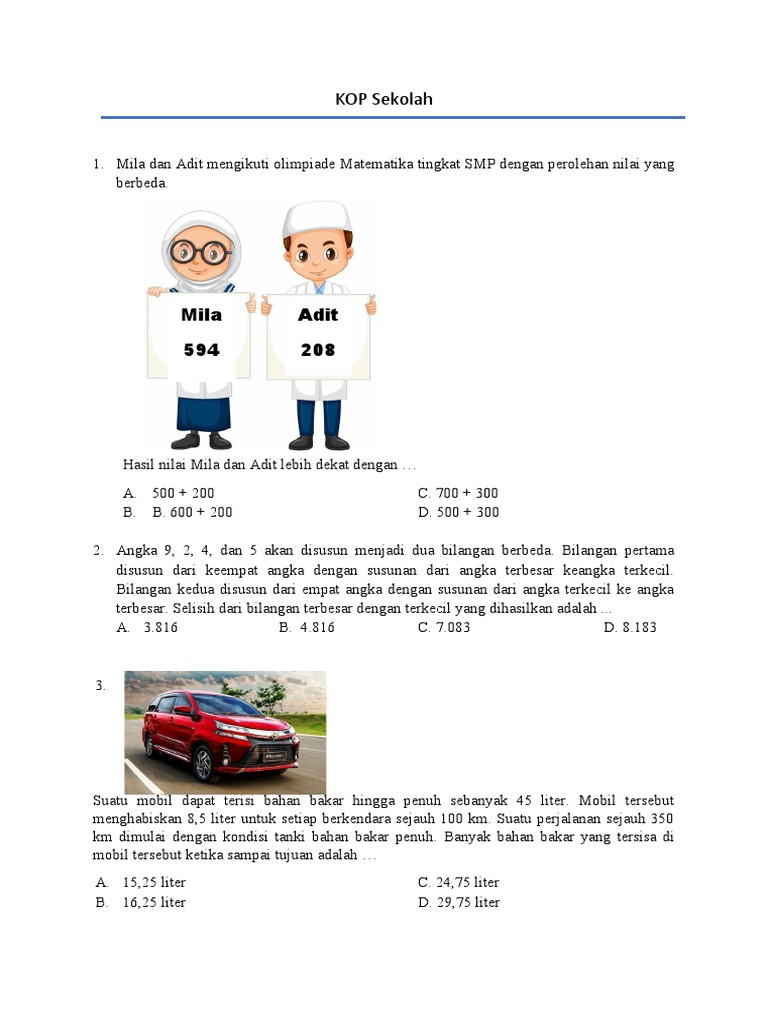 KOP Sekolah

1. Mila dan Adit mengikuti olimpiade Matematika tingkat SMP dengan perolehan nilai yang berbeda.

Mila
594

Adit
208

Hasil nilai Mila dan Adit lebih dekat dengan …

A. 500 + 200
B. B. 600 + 200
C. 700 + 300
D. 500 + 300

2. Angka 9, 2, 4, dan 5 akan disusun menjadi dua bilangan berbeda. Bilangan pertama disusun dari keempat angka dengan susunan dari angka terbesar keangka terkecil. Bilangan kedua disusun dari empat angka dengan susunan dari angka terkecil ke angka terbesar. Selisih dari bilangan terbesar dengan terkecil yang dihasilkan adalah ...

A. 3.816
B. 4.816
C. 7.083
D. 8.183

3.

Suatu mobil dapat terisi bahan bakar hingga penuh sebanyak 45 liter. Mobil tersebut menghabiskan 8,5 liter untuk setiap berkendara sejauh 100 km. Suatu perjalanan sejauh 350 km dimulai dengan kondisi tanki bahan bakar penuh. Banyak bahan bakar yang tersisa di mobil tersebut ketika sampai tujuan adalah …

A. 15,25 liter
B. 16,25 liter
C. 24,75 liter
D. 29,75 liter