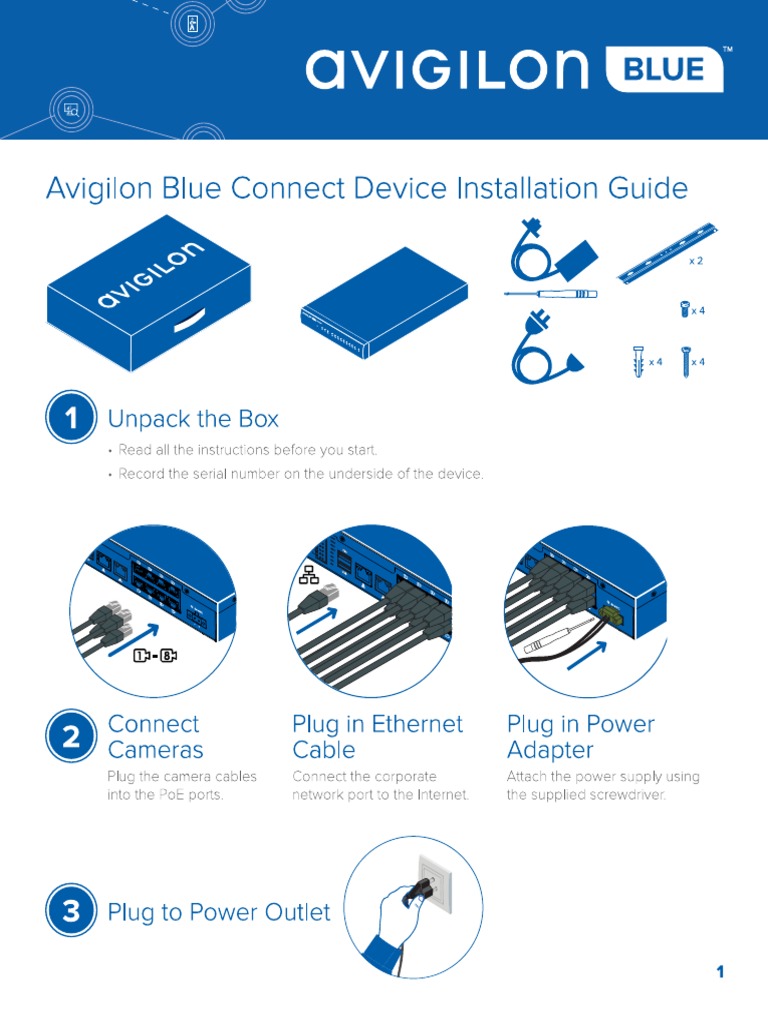 avigilon BLUE™

Avigilon Blue Connect Device Installation Guide

avigilon

x 2

x 4

x 4

x 4

1 Unpack the Box

• Read all the instructions before you start.

• Record the serial number on the underside of the device.

1 - 8

2 Connect Cameras

Plug the camera cables into the PoE ports.

Plug in Ethernet Cable

Connect the corporate network port to the Internet.

Plug in Power Adapter

Attach the power supply using the supplied screwdriver.

3 Plug to Power Outlet

1