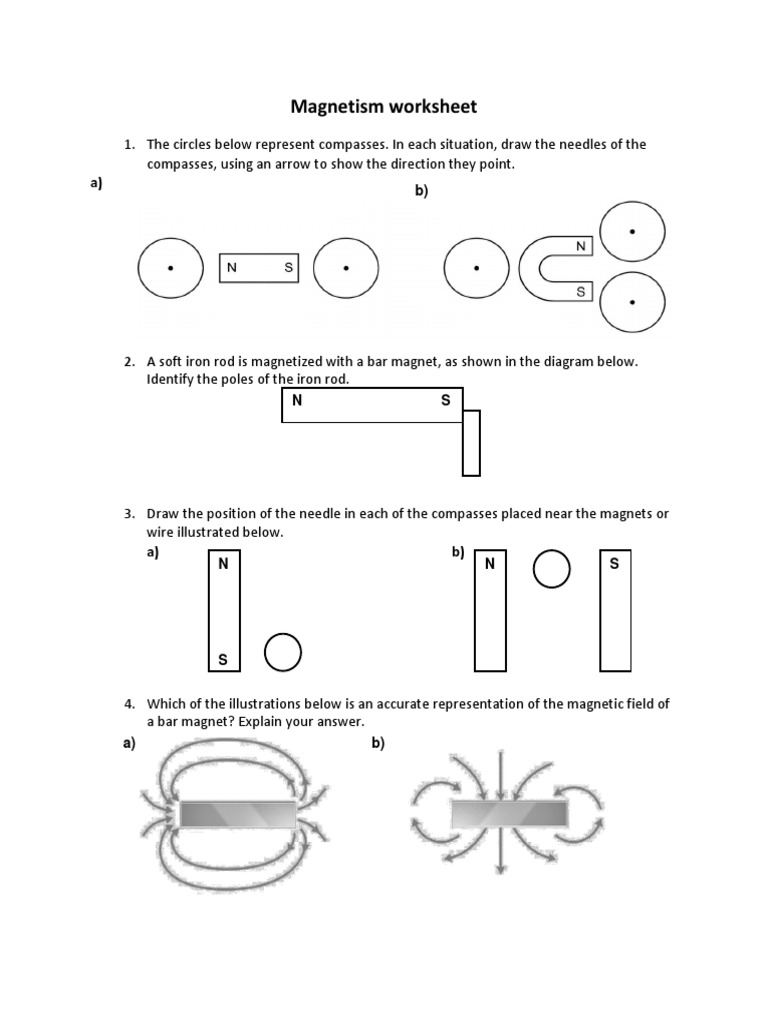 Magnetism worksheet

1. The circles below represent compasses. In each situation, draw the needles of the compasses, using an arrow to show the direction they point.

a)

N S

b)

N

S

2. A soft iron rod is magnetized with a bar magnet, as shown in the diagram below. Identify the poles of the iron rod.

N S

3. Draw the position of the needle in each of the compasses placed near the magnets or wire illustrated below.

a)

N

S

b)

N

S

4. Which of the illustrations below is an accurate representation of the magnetic field of a bar magnet? Explain your answer.

a)

b)