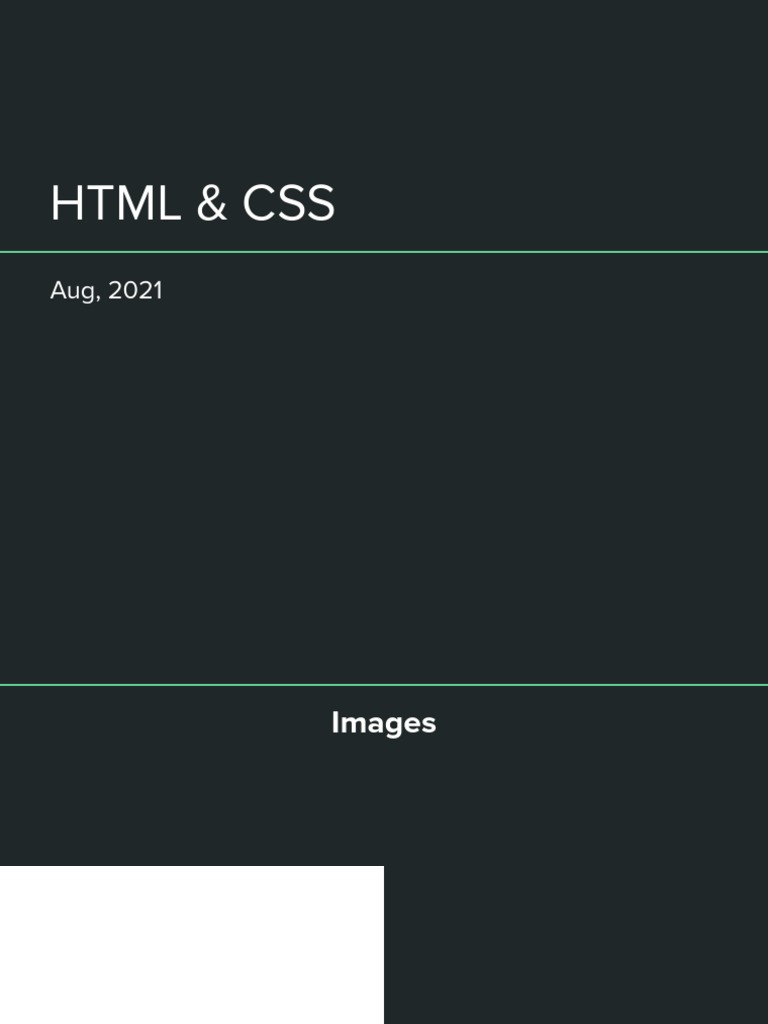 HTML & CSS

Aug, 2021

Images