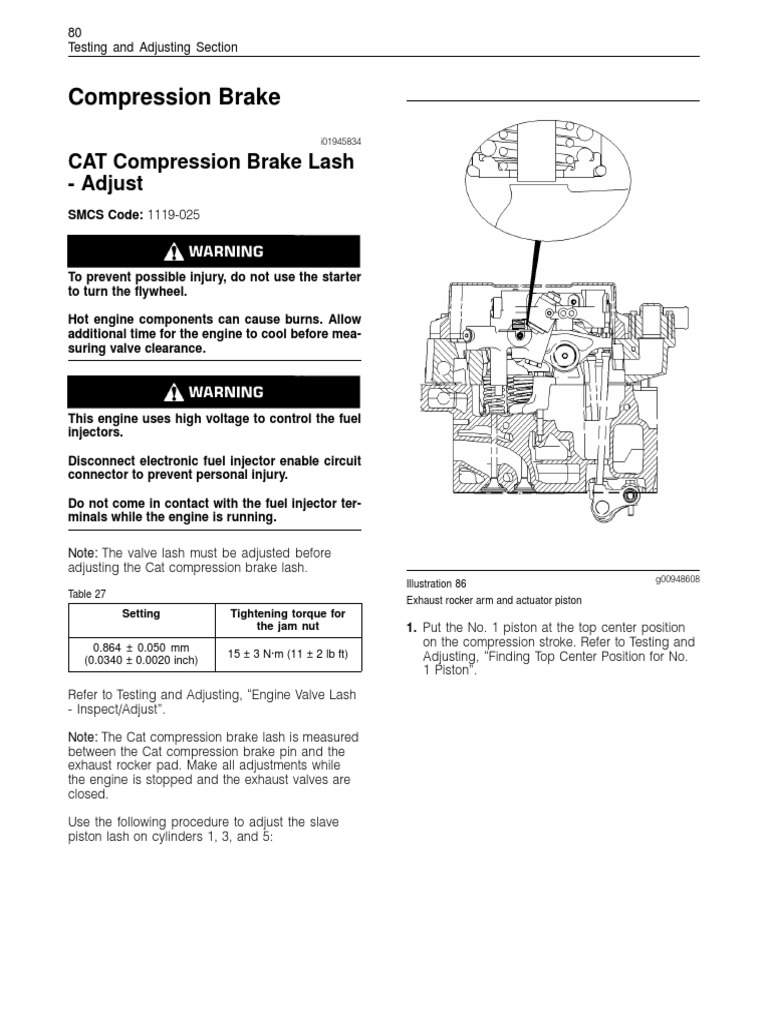 80
Testing and Adjusting Section

Compression Brake

i01945834

CAT Compression Brake Lash - Adjust

SMCS Code: 1119-025

WARNING

To prevent possible injury, do not use the starter to turn the flywheel.

Hot engine components can cause burns. Allow additional time for the engine to cool before measuring valve clearance.

WARNING

This engine uses high voltage to control the fuel injectors.

Disconnect electronic fuel injector enable circuit connector to prevent personal injury.

Do not come in contact with the fuel injector terminals while the engine is running.

Note: The valve lash must be adjusted before adjusting the Cat compression brake lash.

Table 27

| Setting | Tightening torque for the jam nut |
|---|---|
| 0.864 ± 0.050 mm (0.0340 ± 0.0020 inch) | 15 ± 3 N·m (11 ± 2 lb ft) |

Refer to Testing and Adjusting, "Engine Valve Lash - Inspect/Adjust".

Note: The Cat compression brake lash is measured between the Cat compression brake pin and the exhaust rocker pad. Make all adjustments while the engine is stopped and the exhaust valves are closed.

Use the following procedure to adjust the slave piston lash on cylinders 1, 3, and 5:

Illustration 86
g00948608
Exhaust rocker arm and actuator piston

1. Put the No. 1 piston at the top center position on the compression stroke. Refer to Testing and Adjusting, "Finding Top Center Position for No. 1 Piston".