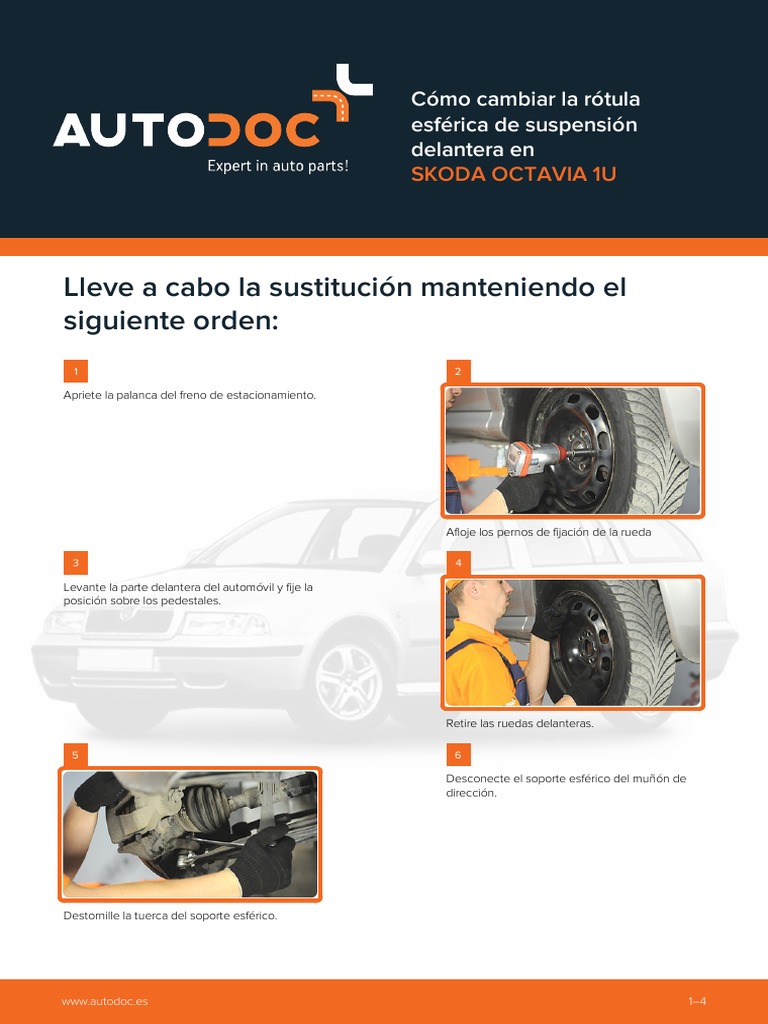 AUTODOC
Expert in auto parts!

Cómo cambiar la rótula esférica de suspensión delantera en
SKODA OCTAVIA 1U

Lleve a cabo la sustitución manteniendo el siguiente orden:

1
Apriete la palanca del freno de estacionamiento.

2
Afloje los pernos de fijación de la rueda

3
Levante la parte delantera del automóvil y fije la posición sobre los pedestales.

4
Retire las ruedas delanteras.

5
Destornille la tuerca del soporte esférico.

6
Desconecte el soporte esférico del muñón de dirección.

www.autodoc.es
1–4