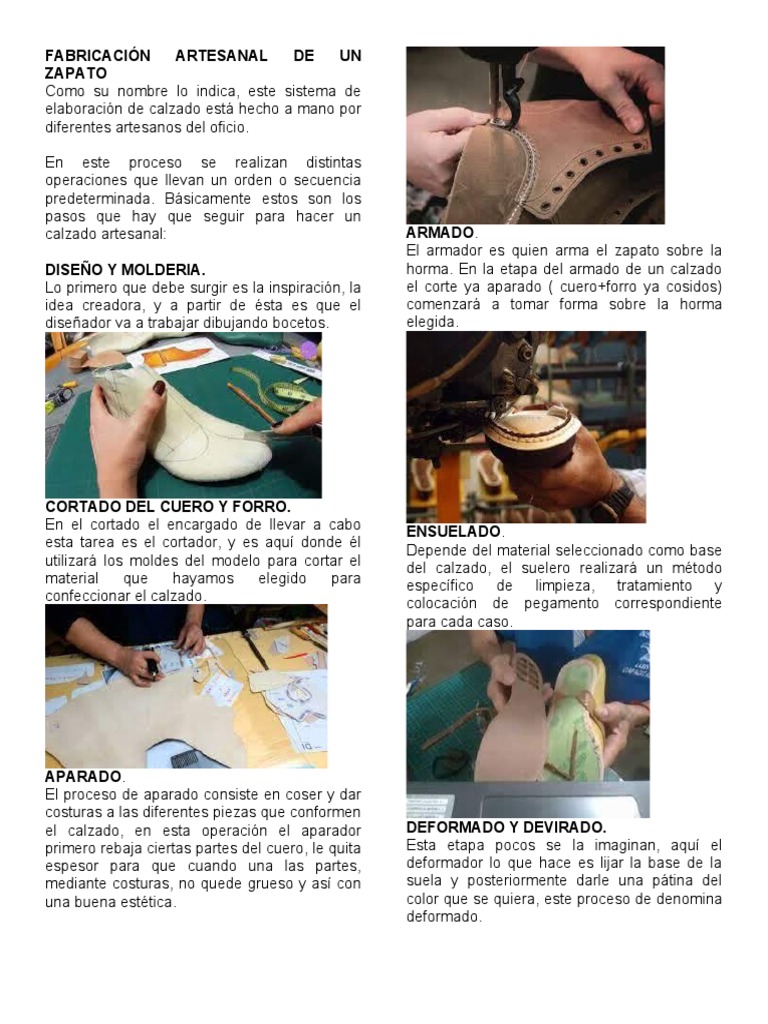 FABRICACIÓN ARTESANAL DE UN ZAPATO
Como su nombre lo indica, este sistema de elaboración de calzado está hecho a mano por diferentes artesanos del oficio.

En este proceso se realizan distintas operaciones que llevan un orden o secuencia predeterminada. Básicamente estos son los pasos que hay que seguir para hacer un calzado artesanal:

DISEÑO Y MOLDERIA.
Lo primero que debe surgir es la inspiración, la idea creadora, y a partir de ésta es que el diseñador va a trabajar dibujando bocetos.

CORTADO DEL CUERO Y FORRO.
En el cortado el encargado de llevar a cabo esta tarea es el cortador, y es aquí donde él utilizará los moldes del modelo para cortar el material que hayamos elegido para confeccionar el calzado.

APARADO.
El proceso de aparado consiste en coser y dar costuras a las diferentes piezas que conformen el calzado, en esta operación el aparador primero rebaja ciertas partes del cuero, le quita espesor para que cuando una las partes, mediante costuras, no quede grueso y así con una buena estética.

ARMADO.
El armador es quien arma el zapato sobre la horma. En la etapa del armado de un calzado el corte ya aparado ( cuero+forro ya cosidos) comenzará a tomar forma sobre la horma elegida.

ENSUELADO.
Depende del material seleccionado como base del calzado, el suelero realizará un método específico de limpieza, tratamiento y colocación de pegamento correspondiente para cada caso.

DEFORMADO Y DEVIRADO.
Esta etapa pocos se la imaginan, aquí el deformador lo que hace es lijar la base de la suela y posteriormente darle una pátina del color que se quiera, este proceso de denomina deformado.