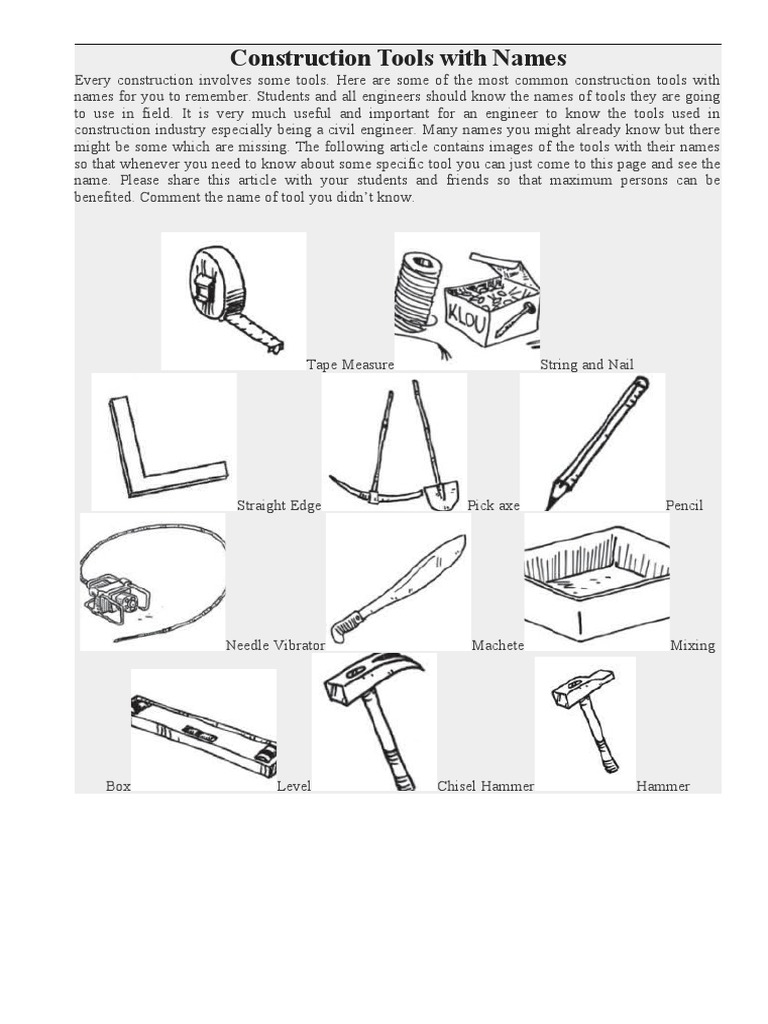 Construction Tools with Names

Every construction involves some tools. Here are some of the most common construction tools with names for you to remember. Students and all engineers should know the names of tools they are going to use in field. It is very much useful and important for an engineer to know the tools used in construction industry especially being a civil engineer. Many names you might already know but there might be some which are missing. The following article contains images of the tools with their names so that whenever you need to know about some specific tool you can just come to this page and see the name. Please share this article with your students and friends so that maximum persons can be benefited. Comment the name of tool you didn't know.

KLOU

Tape Measure

String and Nail

Straight Edge

Pick axe

Pencil

Needle Vibrator

Machete

Mixing

Box

Level

Chisel Hammer

Hammer