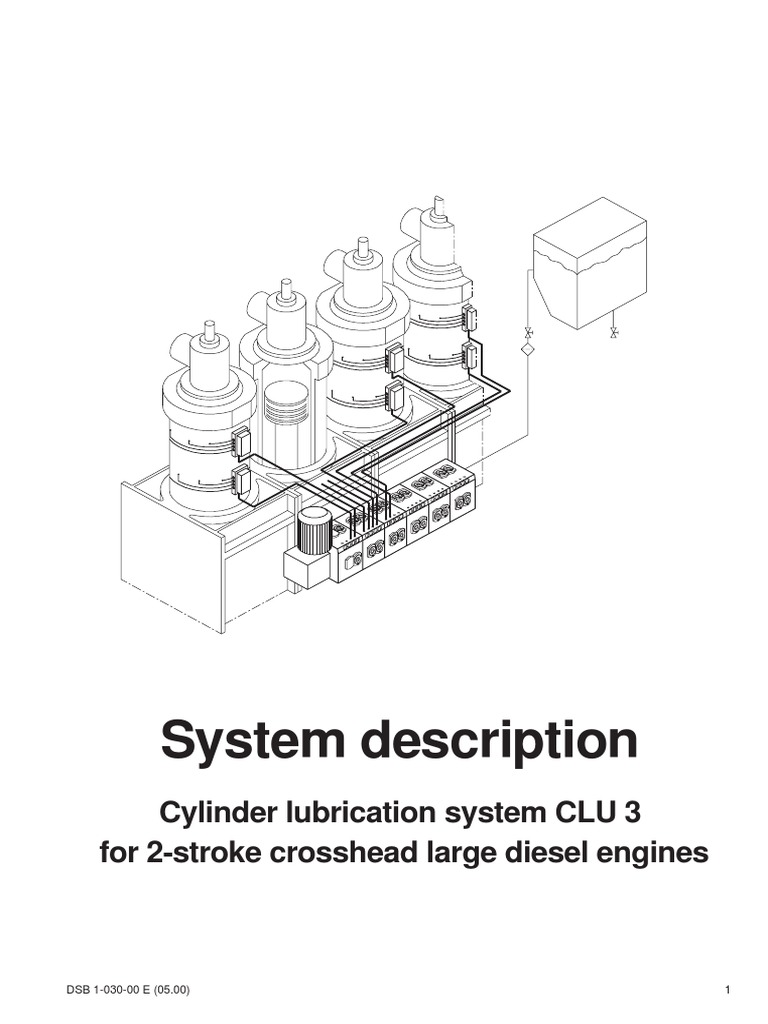 System description

Cylinder lubrication system CLU 3
for 2-stroke crosshead large diesel engines

DSB 1-030-00 E (05.00)

1