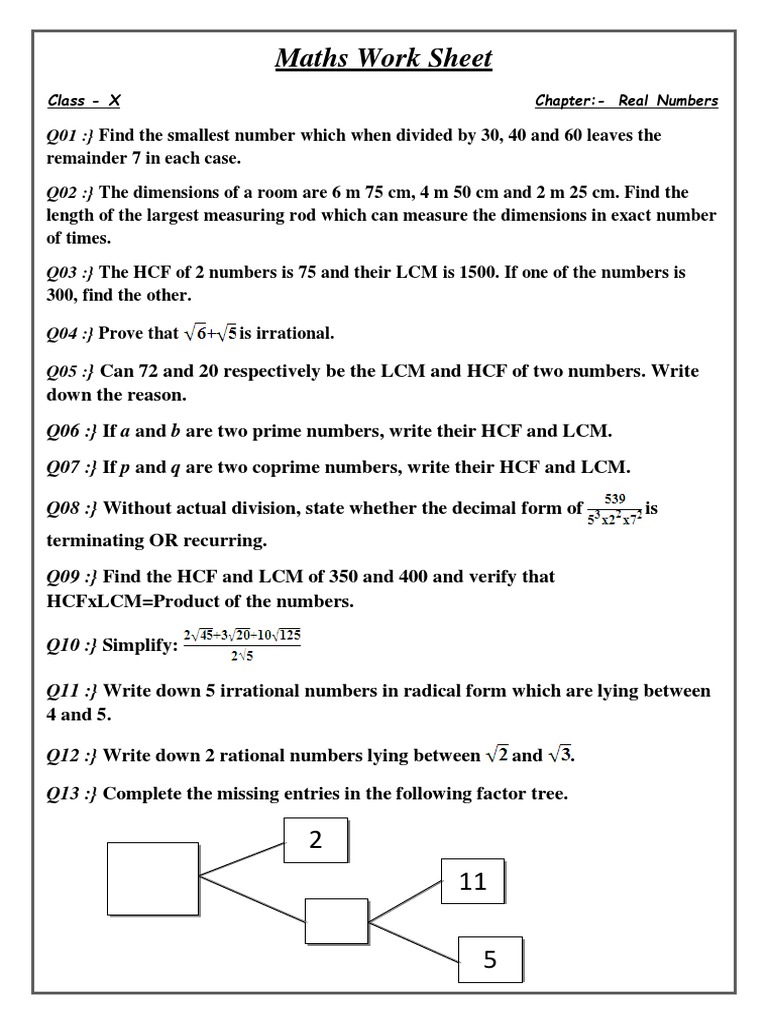 Maths Work Sheet

Class - X

Chapter:- Real Numbers

Q01 :} Find the smallest number which when divided by 30, 40 and 60 leaves the remainder 7 in each case.

Q02 :} The dimensions of a room are 6 m 75 cm, 4 m 50 cm and 2 m 25 cm. Find the length of the largest measuring rod which can measure the dimensions in exact number of times.

Q03 :} The HCF of 2 numbers is 75 and their LCM is 1500. If one of the numbers is 300, find the other.

Q04 :} Prove that $\sqrt{6}+\sqrt{5}$ is irrational.

Q05 :} Can 72 and 20 respectively be the LCM and HCF of two numbers. Write down the reason.

Q06 :} If $a$ and $b$ are two prime numbers, write their HCF and LCM.

Q07 :} If $p$ and $q$ are two coprime numbers, write their HCF and LCM.

Q08 :} Without actual division, state whether the decimal form of $\frac{539}{5^3 x 2^2 x 7^2}$ is terminating OR recurring.

Q09 :} Find the HCF and LCM of 350 and 400 and verify that HCFxLCM=Product of the numbers.

Q10 :} Simplify: $\frac{2\sqrt{45}+3\sqrt{20}-10\sqrt{125}}{2\sqrt{5}}$

Q11 :} Write down 5 irrational numbers in radical form which are lying between 4 and 5.

Q12 :} Write down 2 rational numbers lying between $\sqrt{2}$ and $\sqrt{3}$.

Q13 :} Complete the missing entries in the following factor tree.

2

11

5