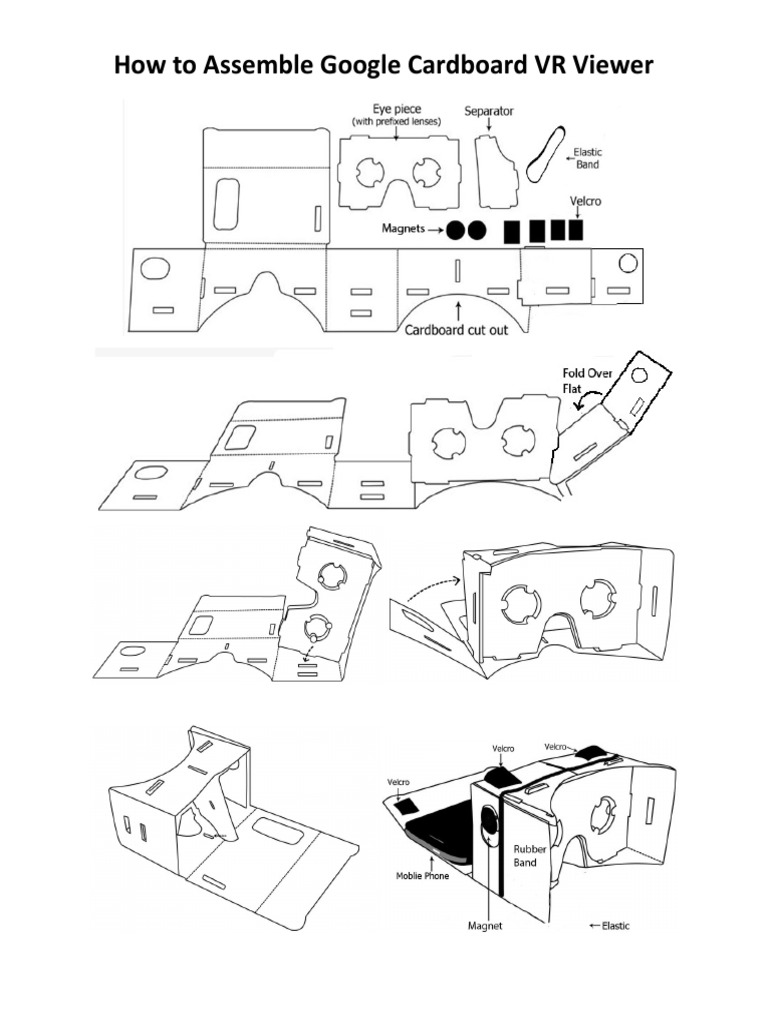 How to Assemble Google Cardboard VR Viewer

Eye piece
(with prefixed lenses)

Separator

Elastic Band

Velcro

Magnets

Cardboard cut out

Fold Over Flat

Velcro

Velcro

Velcro

Rubber Band

Mobile Phone

Magnet

Elastic