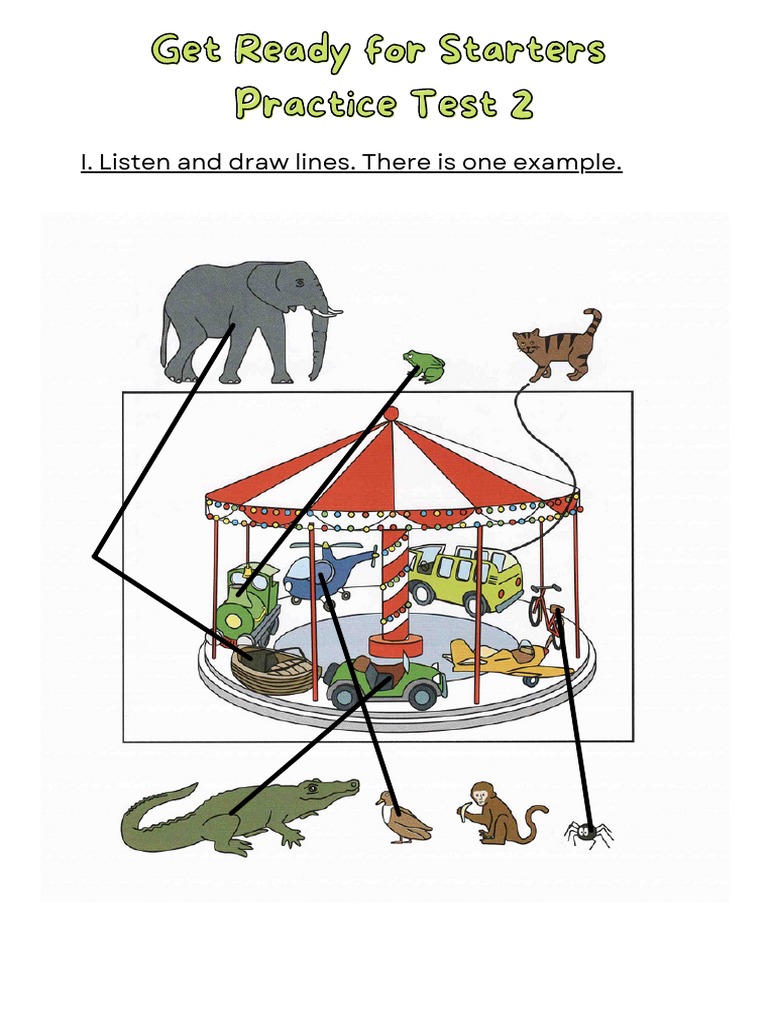 Get Ready for Starters
Practice Test 2

I. Listen and draw lines. There is one example.