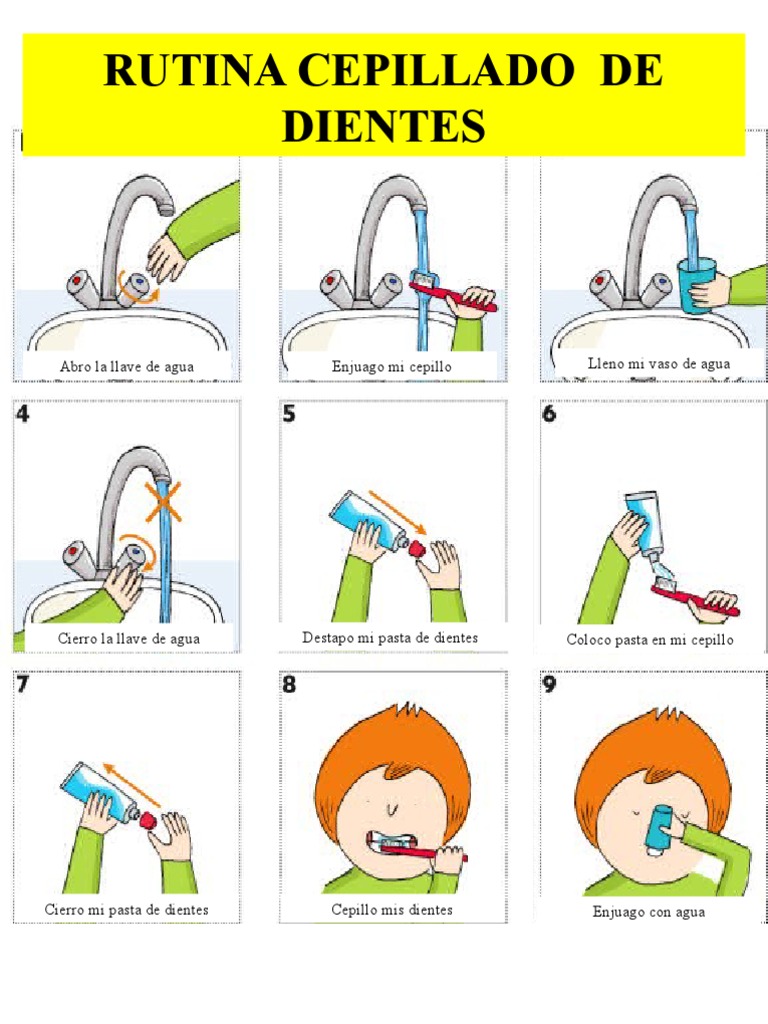 RUTINA CEPILLADO DE DIENTES

Abro la llave de agua

Enjuago mi cepillo

Lleno mi vaso de agua

4

Cierro la llave de agua

5

Destapo mi pasta de dientes

6

Coloco pasta en mi cepillo

7

Cierro mi pasta de dientes

8

Cepillo mis dientes

9

Enjuago con agua