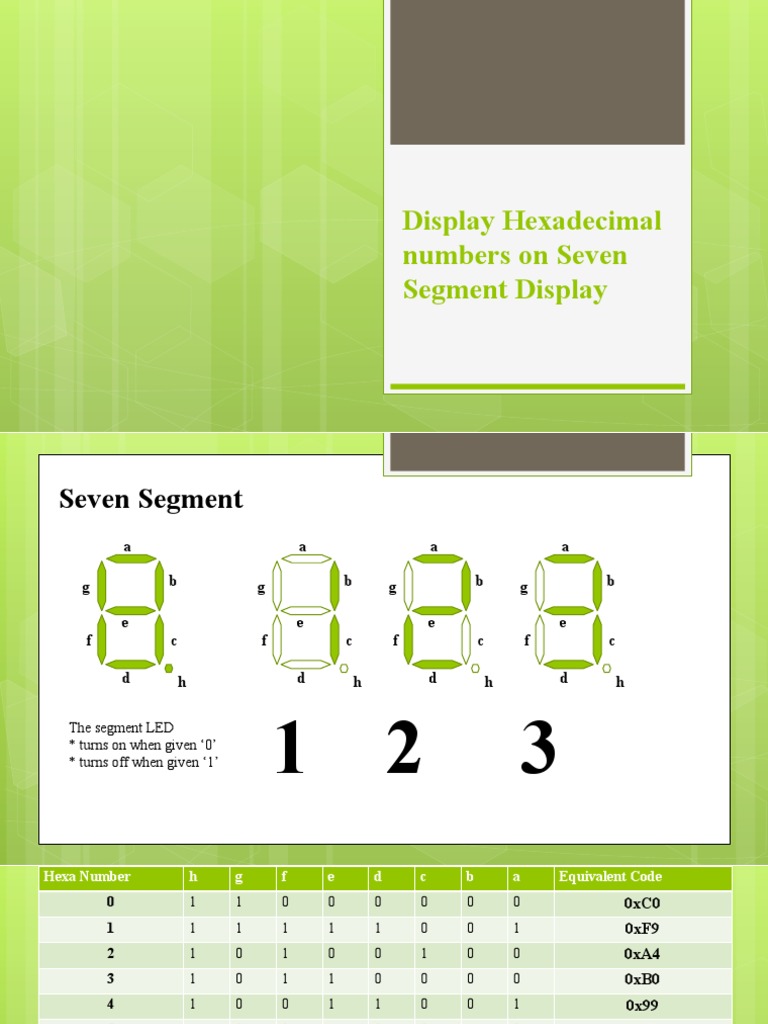 Display Hexadecimal numbers on Seven Segment Display

Seven Segment

a
g b
e
f c
d h

a
g b
e
f c
d h

a
g b
e
f c
d h

a
g b
e
f c
d h

The segment LED
* turns on when given '0'
* turns off when given '1'

1 2 3

| Hexa Number | h | g | f | e | d | c | b | a | Equivalent Code |
|---|---|---|---|---|---|---|---|---|---|
| 0 | 1 | 1 | 0 | 0 | 0 | 0 | 0 | 0 | 0xC0 |
| 1 | 1 | 1 | 1 | 1 | 1 | 0 | 0 | 1 | 0xF9 |
| 2 | 1 | 0 | 1 | 0 | 0 | 1 | 0 | 0 | 0xA4 |
| 3 | 1 | 0 | 1 | 1 | 0 | 0 | 0 | 0 | 0xB0 |
| 4 | 1 | 0 | 0 | 1 | 1 | 0 | 0 | 1 | 0x99 |