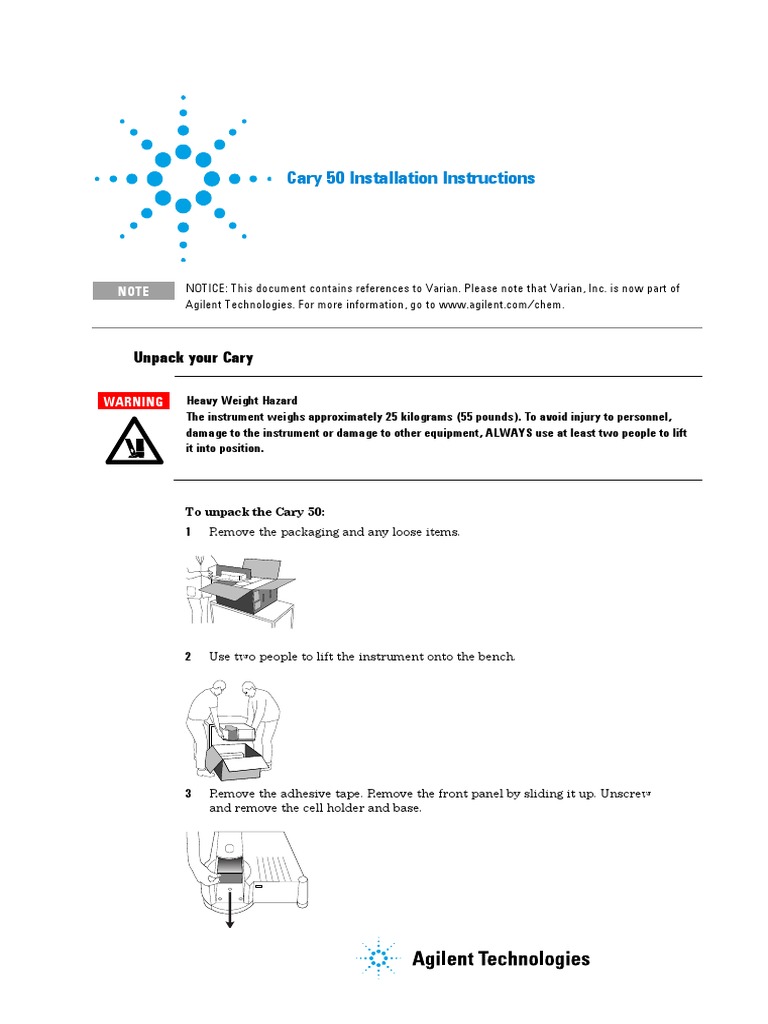 Cary 50 Installation Instructions

NOTE

NOTICE: This document contains references to Varian. Please note that Varian, Inc. is now part of Agilent Technologies. For more information, go to www.agilent.com/chem.

Unpack your Cary

WARNING

Heavy Weight Hazard
The instrument weighs approximately 25 kilograms (55 pounds). To avoid injury to personnel, damage to the instrument or damage to other equipment, ALWAYS use at least two people to lift it into position.

To unpack the Cary 50:

1 Remove the packaging and any loose items.

2 Use two people to lift the instrument onto the bench.

3 Remove the adhesive tape. Remove the front panel by sliding it up. Unscrew and remove the cell holder and base.

Agilent Technologies