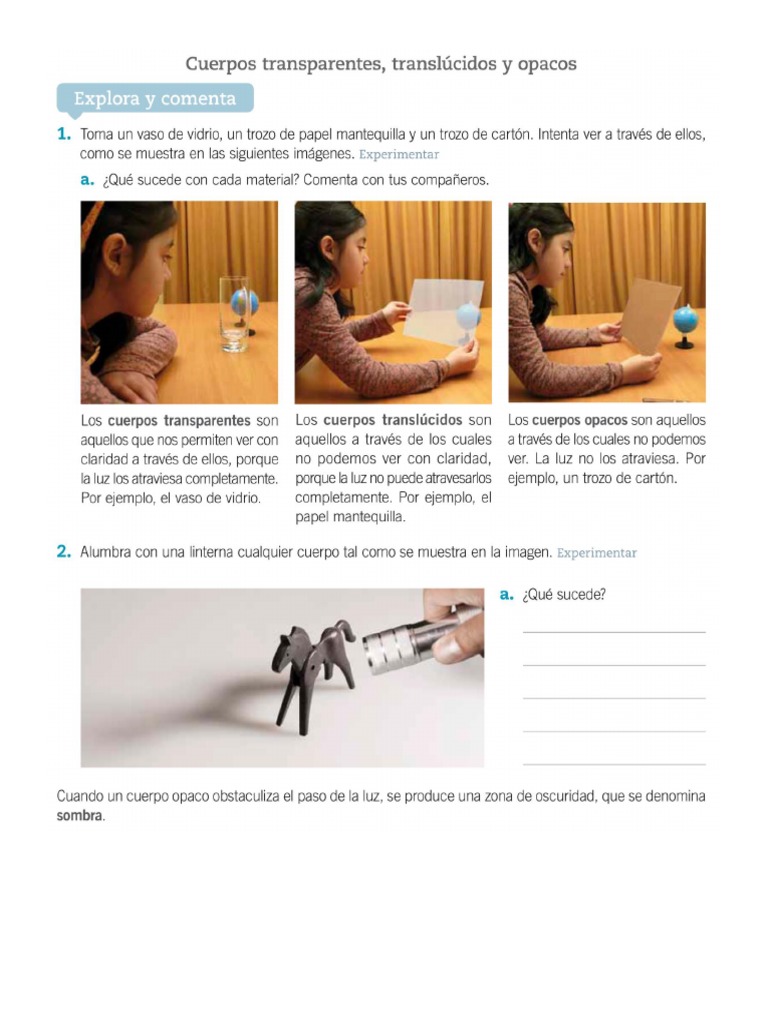 Cuerpos transparentes, translúcidos y opacos

Explora y comenta

1. Toma un vaso de vidrio, un trozo de papel mantequilla y un trozo de cartón. Intenta ver a través de ellos, como se muestra en las siguientes imágenes. Experimentar

a. ¿Qué sucede con cada material? Comenta con tus compañeros.

Los cuerpos transparentes son aquellos que nos permiten ver con claridad a través de ellos, porque la luz los atraviesa completamente. Por ejemplo, el vaso de vidrio.

Los cuerpos translúcidos son aquellos a través de los cuales no podemos ver con claridad, porque la luz no puede atravesarlos completamente. Por ejemplo, el papel mantequilla.

Los cuerpos opacos son aquellos a través de los cuales no podemos ver. La luz no los atraviesa. Por ejemplo, un trozo de cartón.

2. Alumbra con una linterna cualquier cuerpo tal como se muestra en la imagen. Experimentar

a. ¿Qué sucede?

Cuando un cuerpo opaco obstaculiza el paso de la luz, se produce una zona de oscuridad, que se denomina sombra.