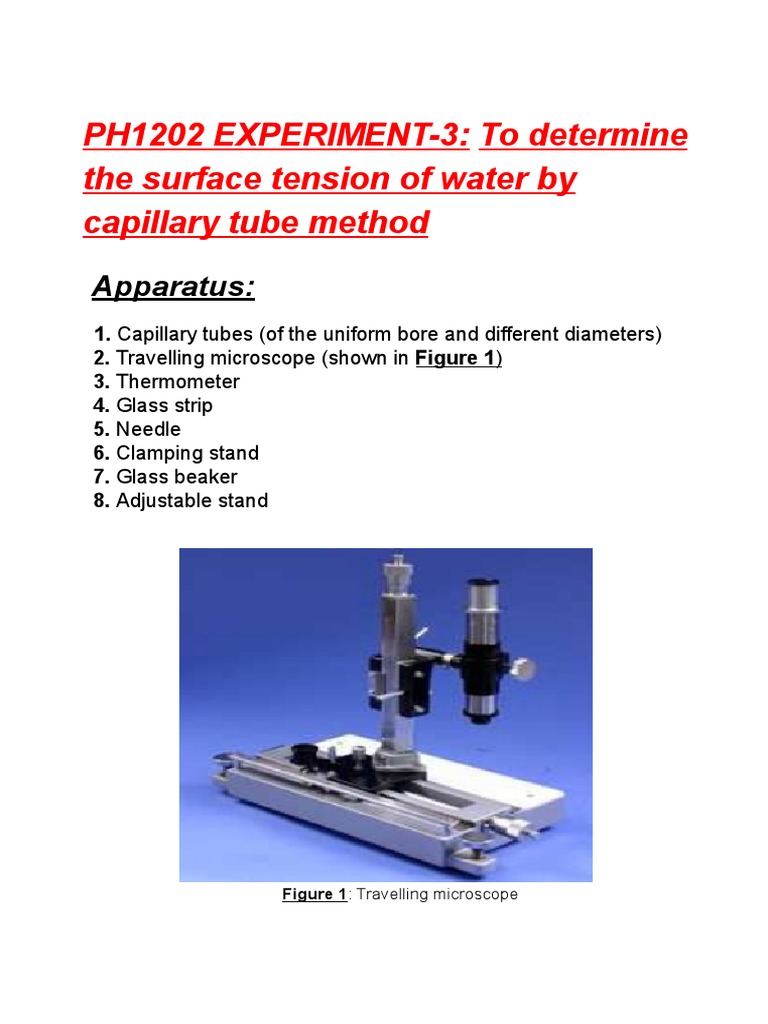 PH1202 EXPERIMENT-3: To determine the surface tension of water by capillary tube method

Apparatus:

1. Capillary tubes (of the uniform bore and different diameters)
2. Travelling microscope (shown in Figure 1)
3. Thermometer
4. Glass strip
5. Needle
6. Clamping stand
7. Glass beaker
8. Adjustable stand

Figure 1: Travelling microscope