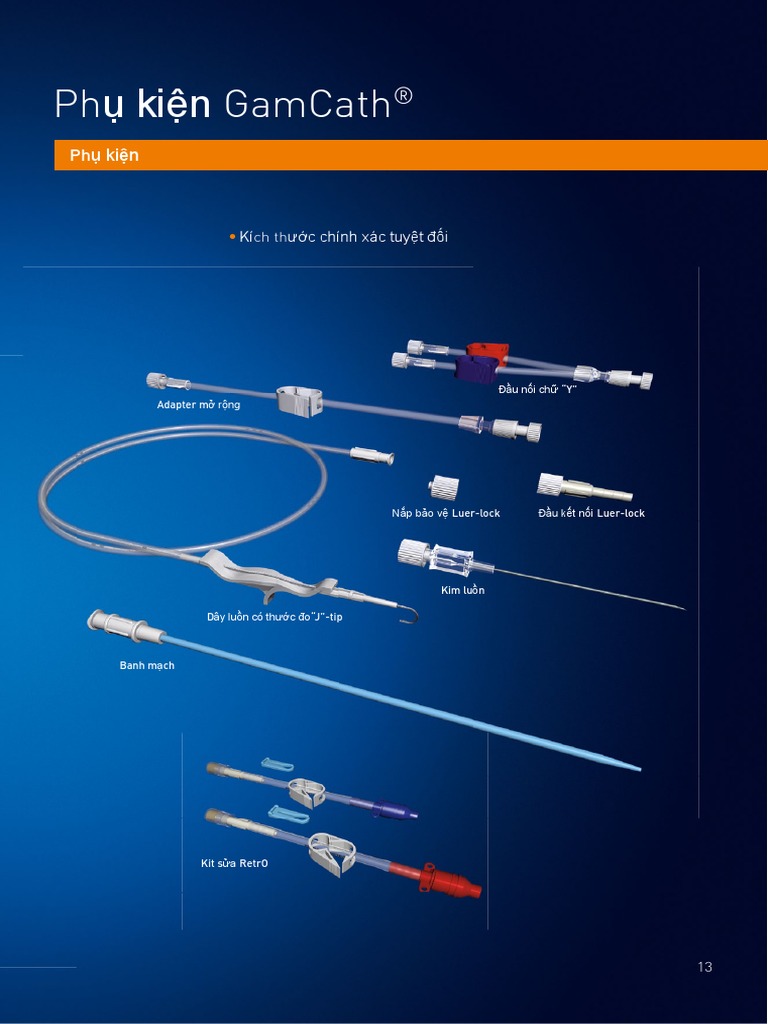 Phụ kiện GamCath®

Phụ kiện

• Kích thước chính xác tuyệt đối

Đầu nối chữ "Y"

Adapter mở rộng

Nắp bảo vệ Luer-lock

Đầu kết nối Luer-lock

Kim luồn

Dây luồn có thước đo"J"-tip

Banh mạch

Kit sửa RetrO

13