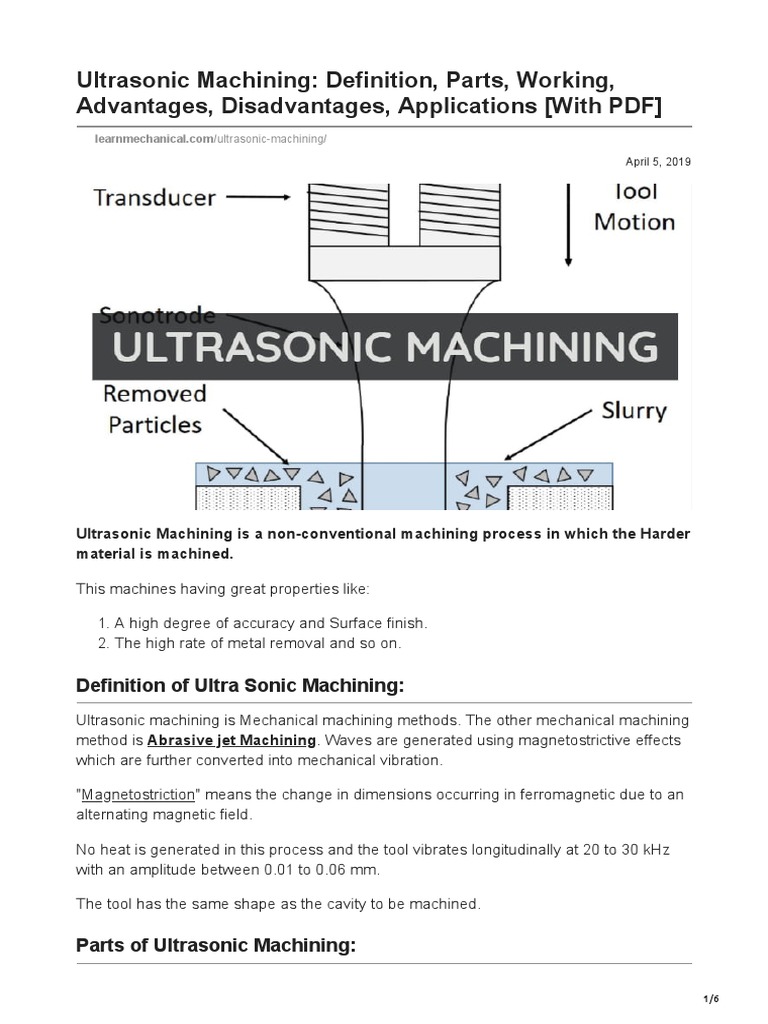 Ultrasonic Machining: Definition, Parts, Working, Advantages, Disadvantages, Applications [With PDF]

learnmechanical.com/ultrasonic-machining/

April 5, 2019

Transducer

Tool Motion

Sonotrode

ULTRASONIC MACHINING

Removed Particles

Slurry

Ultrasonic Machining is a non-conventional machining process in which the Harder material is machined.

This machines having great properties like:

1. A high degree of accuracy and Surface finish.
2. The high rate of metal removal and so on.

Definition of Ultra Sonic Machining:

Ultrasonic machining is Mechanical machining methods. The other mechanical machining method is Abrasive jet Machining. Waves are generated using magnetostrictive effects which are further converted into mechanical vibration.

"Magnetostriction" means the change in dimensions occurring in ferromagnetic due to an alternating magnetic field.

No heat is generated in this process and the tool vibrates longitudinally at 20 to 30 kHz with an amplitude between 0.01 to 0.06 mm.

The tool has the same shape as the cavity to be machined.

Parts of Ultrasonic Machining:

1/6