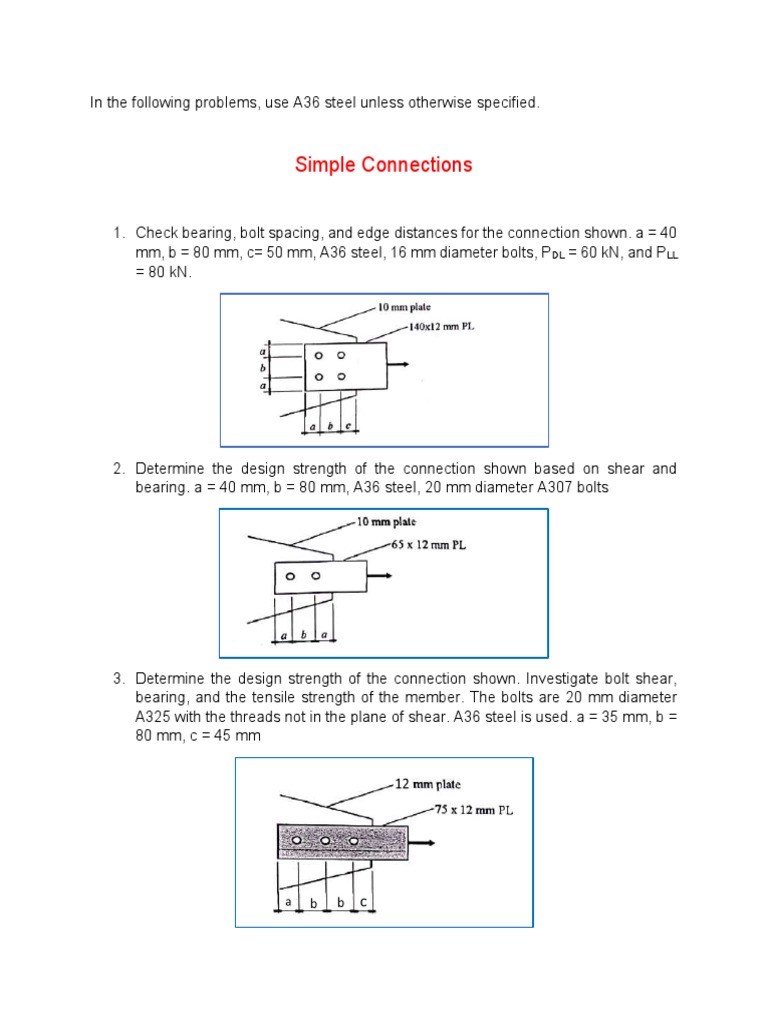 In the following problems, use A36 steel unless otherwise specified.

Simple Connections

1. Check bearing, bolt spacing, and edge distances for the connection shown. a = 40 mm, b = 80 mm, c= 50 mm, A36 steel, 16 mm diameter bolts, $P_{DL}$ = 60 kN, and $P_{LL}$ = 80 kN.

10 mm plate
140x12 mm PL
a
b
a
a b c

2. Determine the design strength of the connection shown based on shear and bearing. a = 40 mm, b = 80 mm, A36 steel, 20 mm diameter A307 bolts

10 mm plate
65 x 12 mm PL
a b a

3. Determine the design strength of the connection shown. Investigate bolt shear, bearing, and the tensile strength of the member. The bolts are 20 mm diameter A325 with the threads not in the plane of shear. A36 steel is used. a = 35 mm, b = 80 mm, c = 45 mm

12 mm plate
75 x 12 mm PL
a b b c