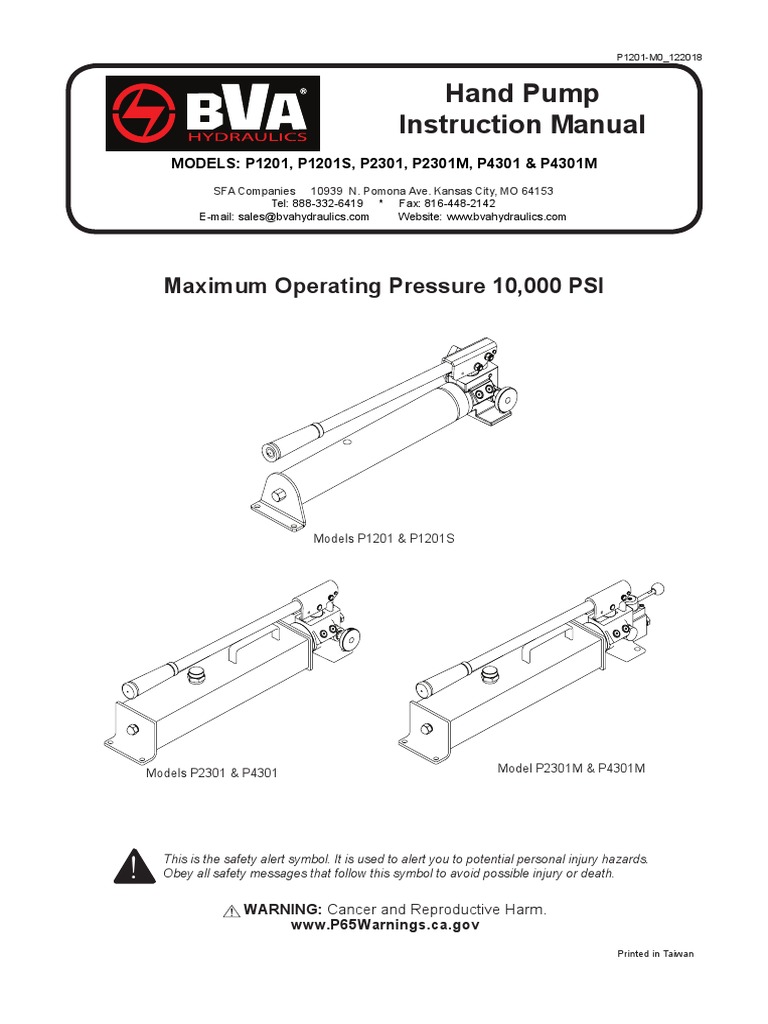 P1201-M0_122018

BVA®
HYDRAULICS

Hand Pump
Instruction Manual

MODELS: P1201, P1201S, P2301, P2301M, P4301 & P4301M

SFA Companies 10939 N. Pomona Ave. Kansas City, MO 64153
Tel: 888-332-6419 * Fax: 816-448-2142
E-mail: sales@bvahydraulics.com Website: www.bvahydraulics.com

Maximum Operating Pressure 10,000 PSI

Models P1201 & P1201S

Models P2301 & P4301

Model P2301M & P4301M

This is the safety alert symbol. It is used to alert you to potential personal injury hazards. Obey all safety messages that follow this symbol to avoid possible injury or death.

WARNING: Cancer and Reproductive Harm.
www.P65Warnings.ca.gov

Printed in Taiwan