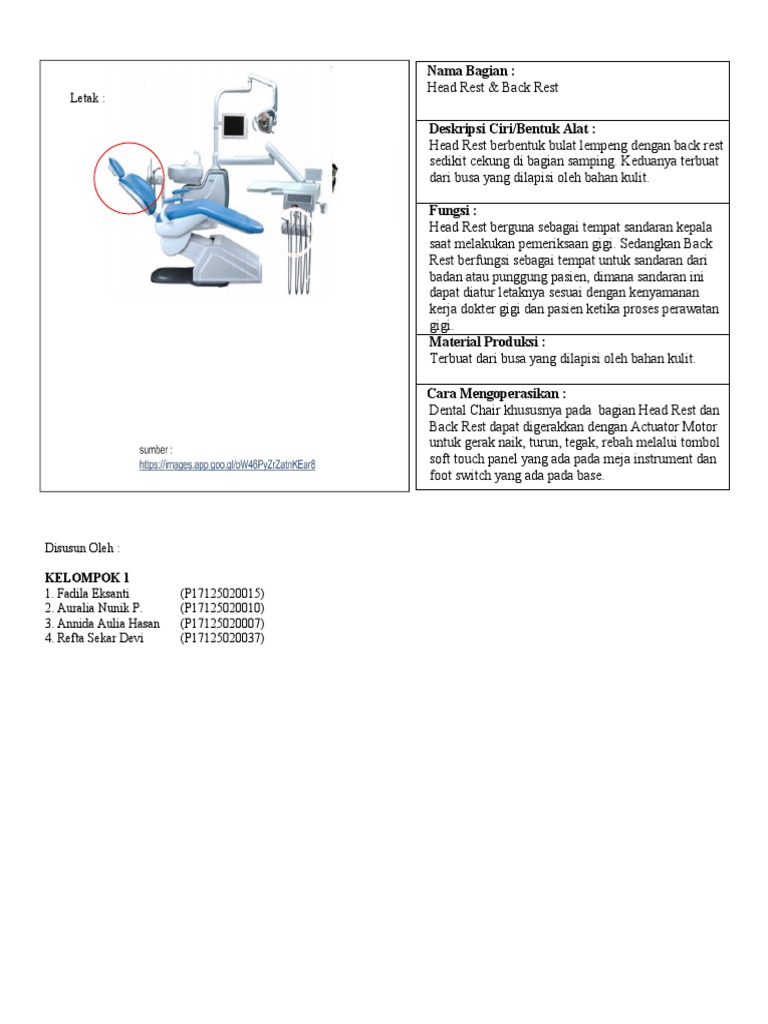 Letak :

sumber :
https://images.app.goo.gl/oW46PyZrZatnKEar8

Nama Bagian :
Head Rest & Back Rest

Deskripsi Ciri/Bentuk Alat :
Head Rest berbentuk bulat lempeng dengan back rest sedikit cekung di bagian samping. Keduanya terbuat dari busa yang dilapisi oleh bahan kulit.

Fungsi :
Head Rest berguna sebagai tempat sandaran kepala saat melakukan pemeriksaan gigi. Sedangkan Back Rest berfungsi sebagai tempat untuk sandaran dari badan atau punggung pasien, dimana sandaran ini dapat diatur letaknya sesuai dengan kenyamanan kerja dokter gigi dan pasien ketika proses perawatan gigi.

Material Produksi :
Terbuat dari busa yang dilapisi oleh bahan kulit.

Cara Mengoperasikan :
Dental Chair khususnya pada bagian Head Rest dan Back Rest dapat digerakkan dengan Actuator Motor untuk gerak naik, turun, tegak, rebah melalui tombol soft touch panel yang ada pada meja instrument dan foot switch yang ada pada base.

Disusun Oleh :

KELOMPOK 1
1. Fadila Eksanti (P17125020015)
2. Auralia Nunik P. (P17125020010)
3. Annida Aulia Hasan (P17125020007)
4. Refta Sekar Devi (P17125020037)