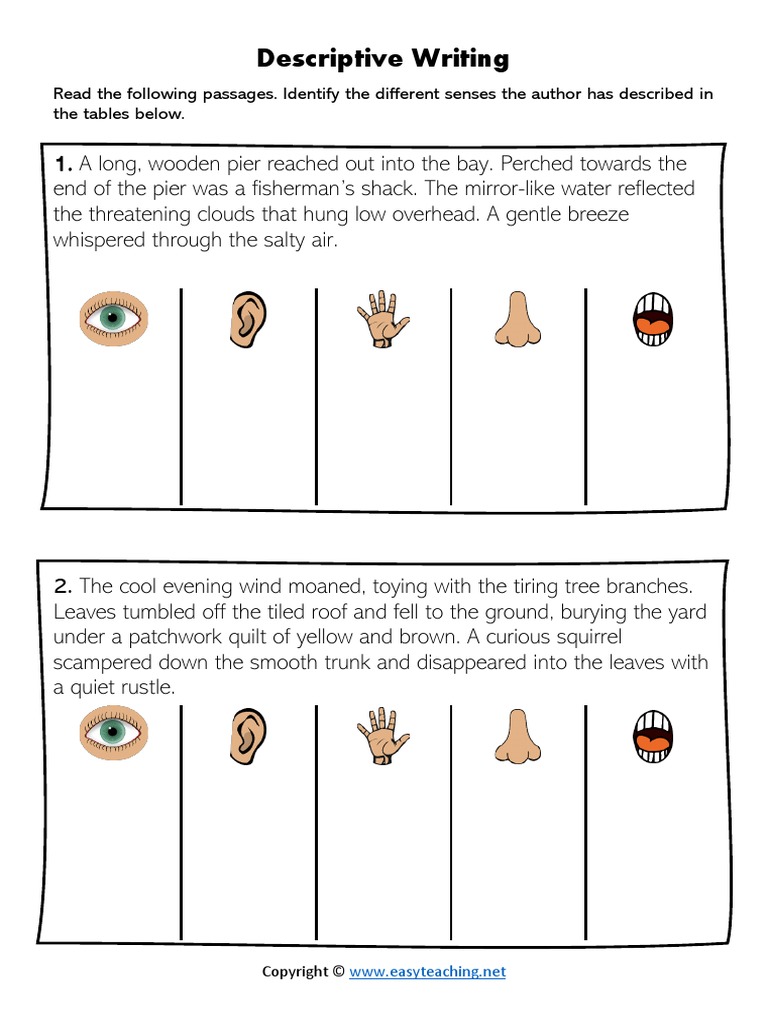 Descriptive Writing

Read the following passages. Identify the different senses the author has described in the tables below.

1. A long, wooden pier reached out into the bay. Perched towards the end of the pier was a fisherman's shack. The mirror-like water reflected the threatening clouds that hung low overhead. A gentle breeze whispered through the salty air.

2. The cool evening wind moaned, toying with the tiring tree branches. Leaves tumbled off the tiled roof and fell to the ground, burying the yard under a patchwork quilt of yellow and brown. A curious squirrel scampered down the smooth trunk and disappeared into the leaves with a quiet rustle.

Copyright © www.easyteaching.net