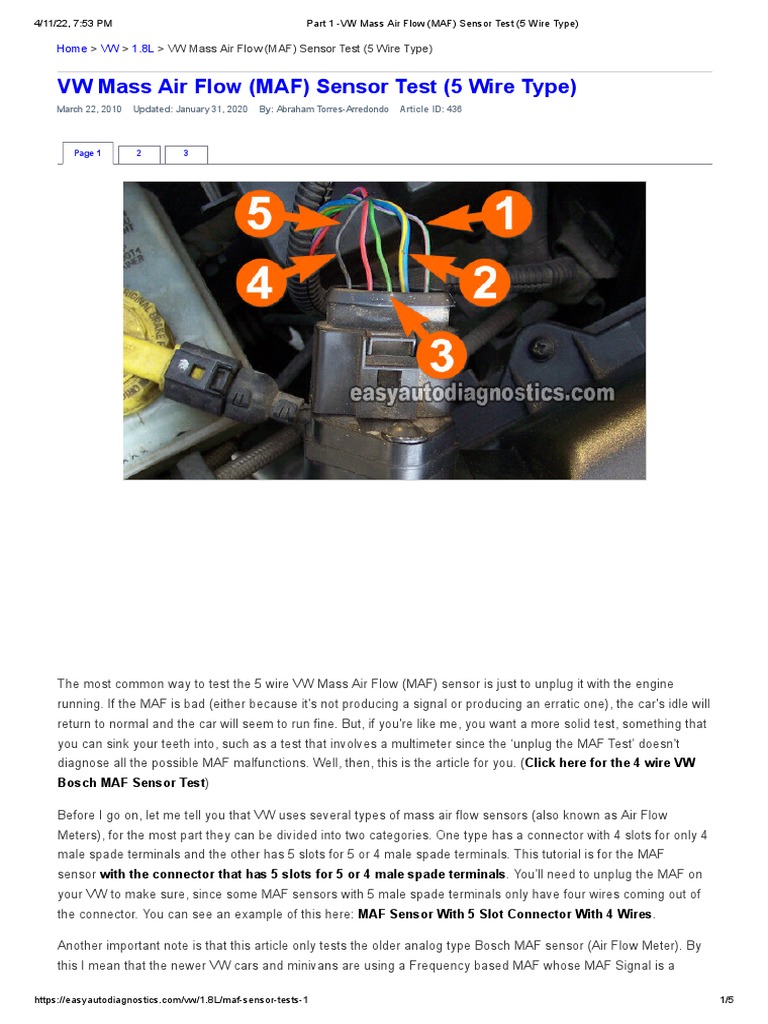 4/11/22, 7:53 PM Part 1 -VW Mass Air Flow (MAF) Sensor Test (5 Wire Type)

Home > VW > 1.8L > VW Mass Air Flow (MAF) Sensor Test (5 Wire Type)

VW Mass Air Flow (MAF) Sensor Test (5 Wire Type)

March 22, 2010 Updated: January 31, 2020 By: Abraham Torres-Arredondo Article ID: 436

Page 1 2 3

5 1 4 2 3
easyautodiagnostics.com

The most common way to test the 5 wire VW Mass Air Flow (MAF) sensor is just to unplug it with the engine running. If the MAF is bad (either because it's not producing a signal or producing an erratic one), the car's idle will return to normal and the car will seem to run fine. But, if you're like me, you want a more solid test, something that you can sink your teeth into, such as a test that involves a multimeter since the 'unplug the MAF Test' doesn't diagnose all the possible MAF malfunctions. Well, then, this is the article for you. (Click here for the 4 wire VW Bosch MAF Sensor Test)

Before I go on, let me tell you that VW uses several types of mass air flow sensors (also known as Air Flow Meters), for the most part they can be divided into two categories. One type has a connector with 4 slots for only 4 male spade terminals and the other has 5 slots for 5 or 4 male spade terminals. This tutorial is for the MAF sensor with the connector that has 5 slots for 5 or 4 male spade terminals. You'll need to unplug the MAF on your VW to make sure, since some MAF sensors with 5 male spade terminals only have four wires coming out of the connector. You can see an example of this here: MAF Sensor With 5 Slot Connector With 4 Wires.

Another important note is that this article only tests the older analog type Bosch MAF sensor (Air Flow Meter). By this I mean that the newer VW cars and minivans are using a Frequency based MAF whose MAF Signal is a

https://easyautodiagnostics.com/vw/1.8L/maf-sensor-tests-1 1/5