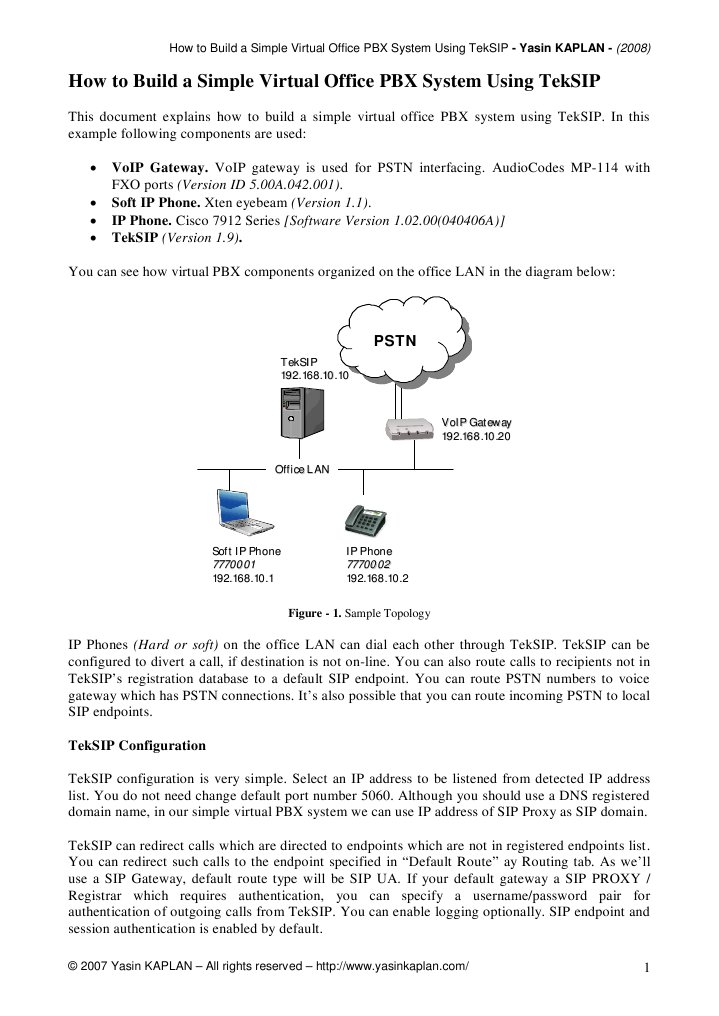 How to Build a Simple Virtual Office PBX System Using TekSIP - Yasin KAPLAN - (2008)

How to Build a Simple Virtual Office PBX System Using TekSIP

This document explains how to build a simple virtual office PBX system using TekSIP. In this example following components are used:

• VoIP Gateway. VoIP gateway is used for PSTN interfacing. AudioCodes MP-114 with FXO ports (Version ID 5.00A.042.001).
• Soft IP Phone. Xten eyebeam (Version 1.1).
• IP Phone. Cisco 7912 Series [Software Version 1.02.00(040406A)]
• TekSIP (Version 1.9).

You can see how virtual PBX components organized on the office LAN in the diagram below:

PSTN

TekSIP
192.168.10.10

VoIP Gateway
192.168.10.20

Office LAN

Soft IP Phone
7770001
192.168.10.1

IP Phone
7770002
192.168.10.2

Figure - 1. Sample Topology

IP Phones (Hard or soft) on the office LAN can dial each other through TekSIP. TekSIP can be configured to divert a call, if destination is not on-line. You can also route calls to recipients not in TekSIP's registration database to a default SIP endpoint. You can route PSTN numbers to voice gateway which has PSTN connections. It's also possible that you can route incoming PSTN to local SIP endpoints.

TekSIP Configuration

TekSIP configuration is very simple. Select an IP address to be listened from detected IP address list. You do not need change default port number 5060. Although you should use a DNS registered domain name, in our simple virtual PBX system we can use IP address of SIP Proxy as SIP domain.

TekSIP can redirect calls which are directed to endpoints which are not in registered endpoints list. You can redirect such calls to the endpoint specified in "Default Route" ay Routing tab. As we'll use a SIP Gateway, default route type will be SIP UA. If your default gateway a SIP PROXY / Registrar which requires authentication, you can specify a username/password pair for authentication of outgoing calls from TekSIP. You can enable logging optionally. SIP endpoint and session authentication is enabled by default.

© 2007 Yasin KAPLAN – All rights reserved – http://www.yasinkaplan.com/ 1