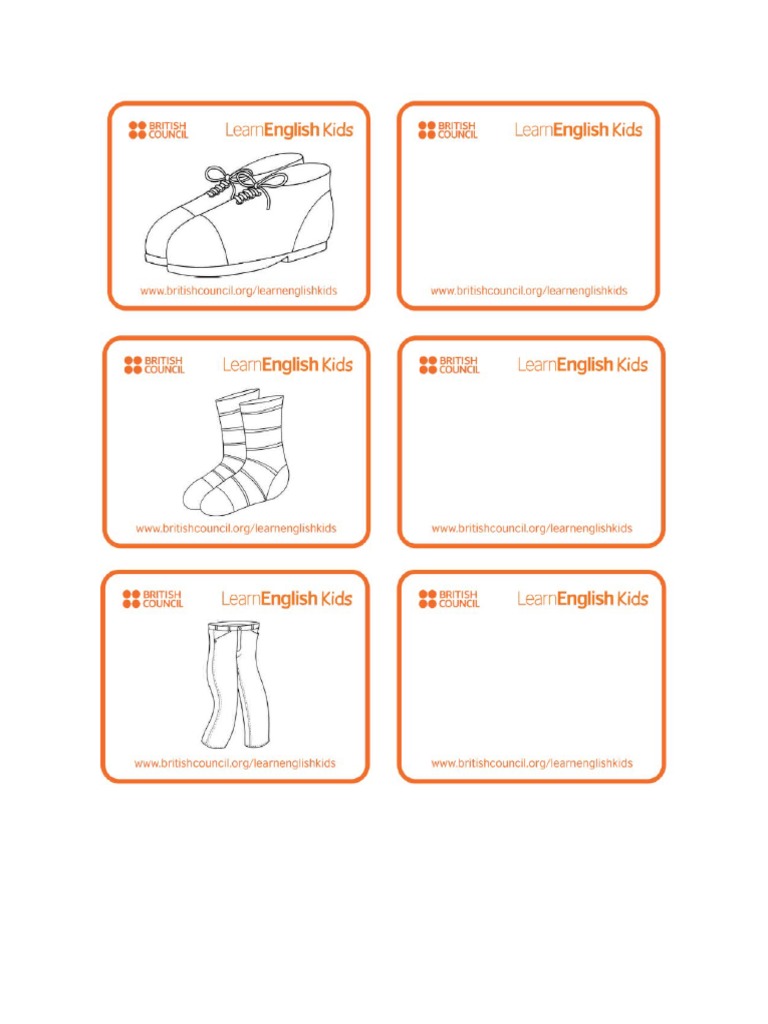 BRITISH COUNCIL LearnEnglish Kids

www.britishcouncil.org/learnenglishkids

BRITISH COUNCIL LearnEnglish Kids

www.britishcouncil.org/learnenglishkids

BRITISH COUNCIL LearnEnglish Kids

www.britishcouncil.org/learnenglishkids

BRITISH COUNCIL LearnEnglish Kids

www.britishcouncil.org/learnenglishkids

BRITISH COUNCIL LearnEnglish Kids

www.britishcouncil.org/learnenglishkids

BRITISH COUNCIL LearnEnglish Kids

www.britishcouncil.org/learnenglishkids