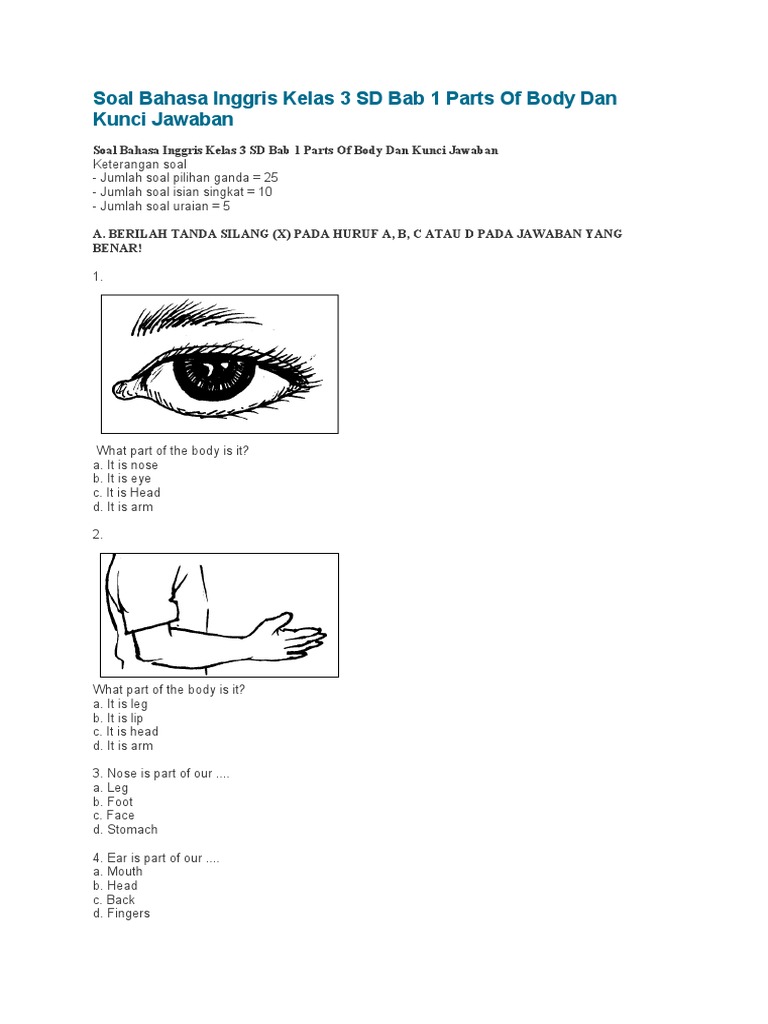 Soal Bahasa Inggris Kelas 3 SD Bab 1 Parts Of Body Dan Kunci Jawaban

Soal Bahasa Inggris Kelas 3 SD Bab 1 Parts Of Body Dan Kunci Jawaban
Keterangan soal
- Jumlah soal pilihan ganda = 25
- Jumlah soal isian singkat = 10
- Jumlah soal uraian = 5

A. BERILAH TANDA SILANG (X) PADA HURUF A, B, C ATAU D PADA JAWABAN YANG BENAR!

1.

What part of the body is it?
a. It is nose
b. It is eye
c. It is Head
d. It is arm

2.

What part of the body is it?
a. It is leg
b. It is lip
c. It is head
d. It is arm

3. Nose is part of our ....
a. Leg
b. Foot
c. Face
d. Stomach

4. Ear is part of our ....
a. Mouth
b. Head
c. Back
d. Fingers