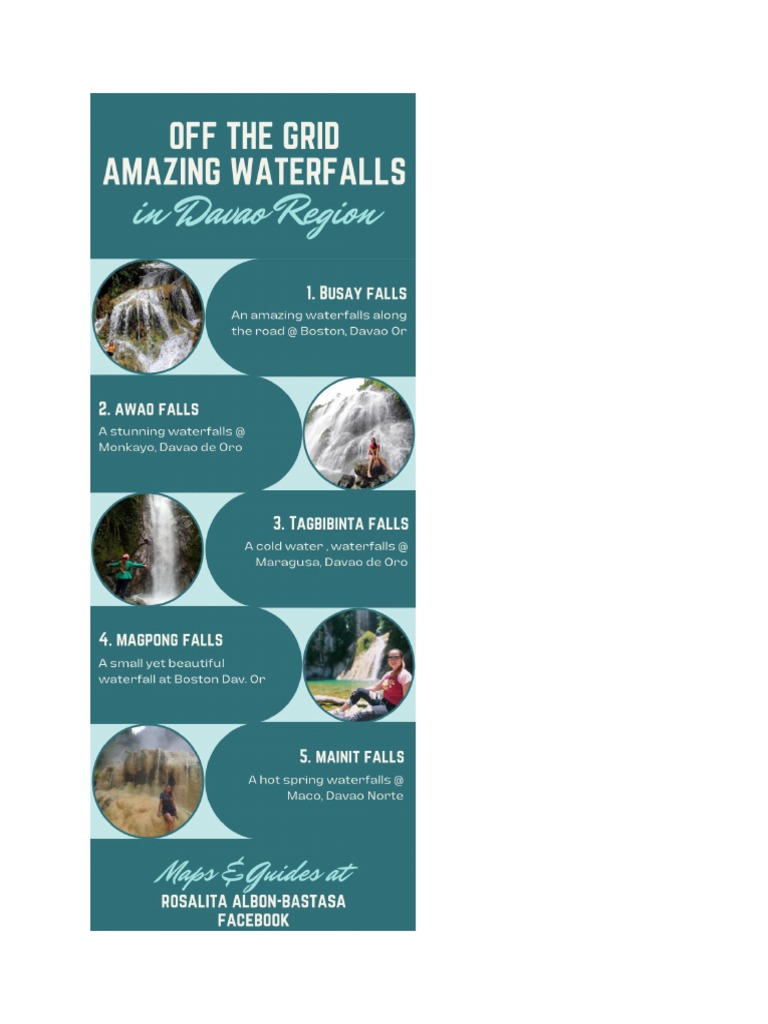 OFF THE GRID
AMAZING WATERFALLS
in Davao Region

1. BUSAY FALLS
An amazing waterfalls along the road @ Boston, Davao Or

2. AWAO FALLS
A stunning waterfalls @ Monkayo, Davao de Oro

3. TAGBIBINTA FALLS
A cold water , waterfalls @ Maragusa, Davao de Oro

4. MAGPONG FALLS
A small yet beautiful waterfall at Boston Dav. Or

5. MAINIT FALLS
A hot spring waterfalls @ Maco, Davao Norte

Maps & Guides at
ROSALITA ALBON-BASTASA
FACEBOOK