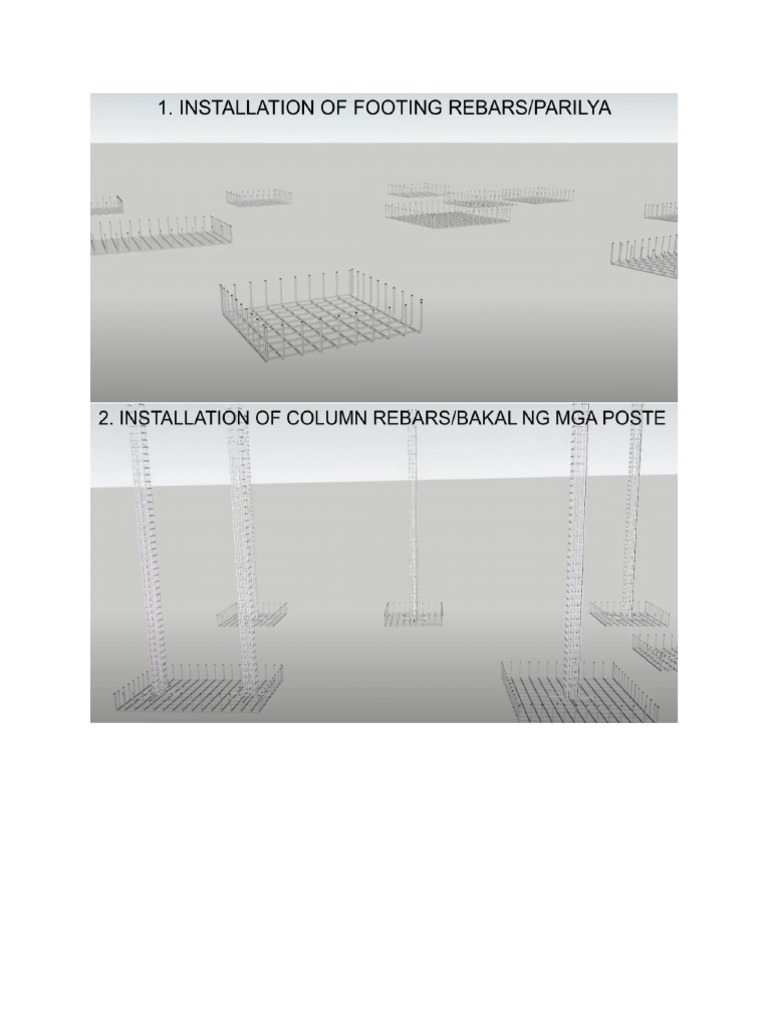 1. INSTALLATION OF FOOTING REBARS/PARILYA

2. INSTALLATION OF COLUMN REBARS/BAKAL NG MGA POSTE