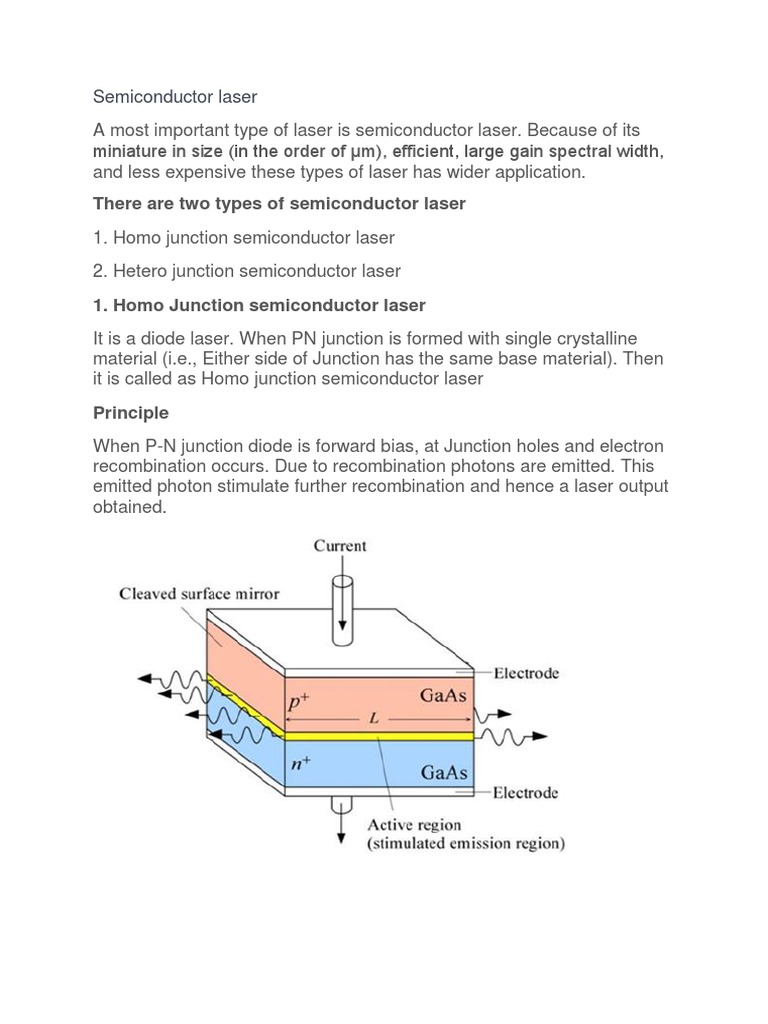 Semiconductor laser

A most important type of laser is semiconductor laser. Because of its miniature in size (in the order of μm), efficient, large gain spectral width, and less expensive these types of laser has wider application.

There are two types of semiconductor laser

1. Homo junction semiconductor laser

2. Hetero junction semiconductor laser

1. Homo Junction semiconductor laser

It is a diode laser. When PN junction is formed with single crystalline material (i.e., Either side of Junction has the same base material). Then it is called as Homo junction semiconductor laser

Principle

When P-N junction diode is forward bias, at Junction holes and electron recombination occurs. Due to recombination photons are emitted. This emitted photon stimulate further recombination and hence a laser output obtained.

Current

Cleaved surface mirror

Electrode

$p^+$

GaAs

$L$

$n^+$

GaAs

Electrode

Active region
(stimulated emission region)