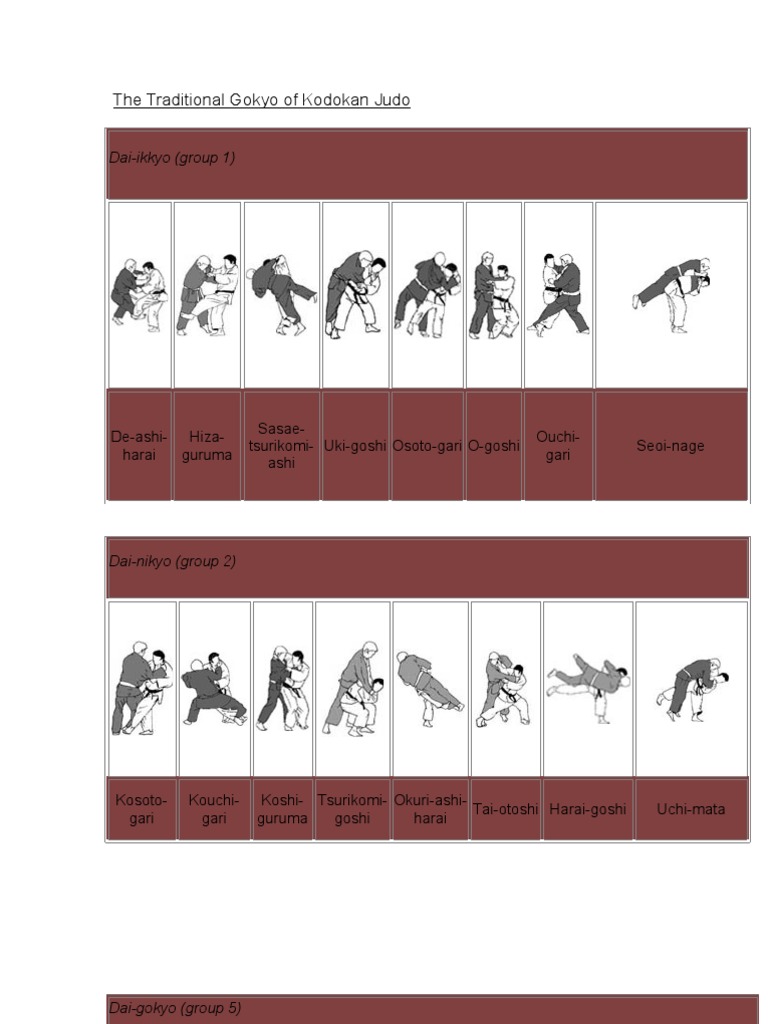 The Traditional Gokyo of Kodokan Judo

Dai-ikkyo (group 1)

| De-ashi-harai | Hiza-guruma | Sasae-tsurikomi-ashi | Uki-goshi | Osoto-gari | O-goshi | Ouchi-gari | Seoi-nage |
|---|---|---|---|---|---|---|---|

Dai-nikyo (group 2)

| Kosoto-gari | Kouchi-gari | Koshi-guruma | Tsurikomi-goshi | Okuri-ashi-harai | Tai-otoshi | Harai-goshi | Uchi-mata |
|---|---|---|---|---|---|---|---|

Dai-gokyo (group 5)