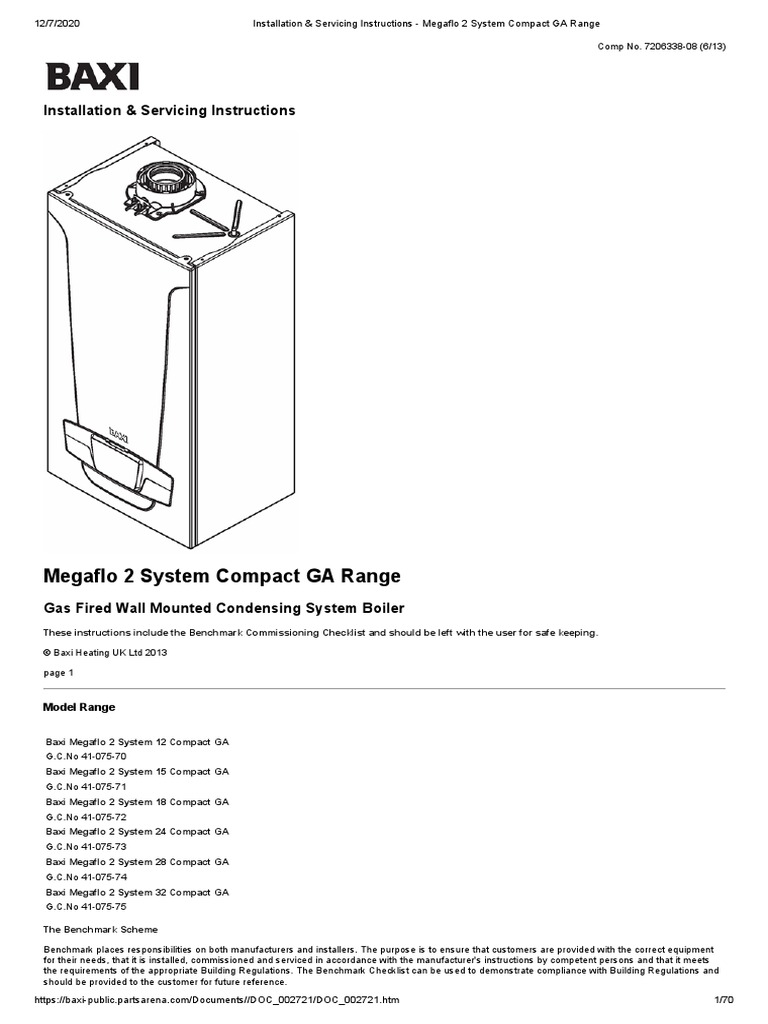 12/7/2020 Installation & Servicing Instructions - Megaflo 2 System Compact GA Range

Comp No. 7206338-08 (6/13)

BAXI

Installation & Servicing Instructions

BAXI

Megaflo 2 System Compact GA Range

Gas Fired Wall Mounted Condensing System Boiler

These instructions include the Benchmark Commissioning Checklist and should be left with the user for safe keeping.

© Baxi Heating UK Ltd 2013

page 1

Model Range

Baxi Megaflo 2 System 12 Compact GA
G.C.No 41-075-70
Baxi Megaflo 2 System 15 Compact GA
G.C.No 41-075-71
Baxi Megaflo 2 System 18 Compact GA
G.C.No 41-075-72
Baxi Megaflo 2 System 24 Compact GA
G.C.No 41-075-73
Baxi Megaflo 2 System 28 Compact GA
G.C.No 41-075-74
Baxi Megaflo 2 System 32 Compact GA
G.C.No 41-075-75

The Benchmark Scheme

Benchmark places responsibilities on both manufacturers and installers. The purpose is to ensure that customers are provided with the correct equipment for their needs, that it is installed, commissioned and serviced in accordance with the manufacturer's instructions by competent persons and that it meets the requirements of the appropriate Building Regulations. The Benchmark Checklist can be used to demonstrate compliance with Building Regulations and should be provided to the customer for future reference.

https://baxi-public.partsarena.com/Documents//DOC_002721/DOC_002721.htm 1/70