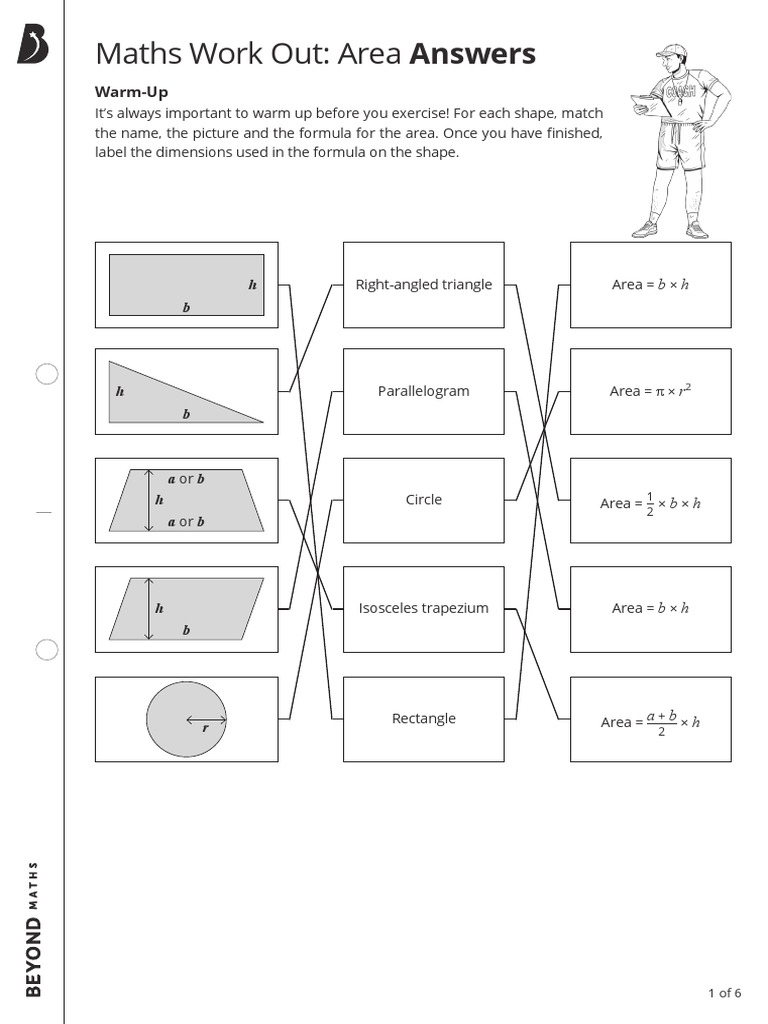 Maths Work Out: Area **Answers**

**Warm-Up**

It's always important to warm up before you exercise! For each shape, match the name, the picture and the formula for the area. Once you have finished, label the dimensions used in the formula on the shape.

COACH

$h$
$b$

$h$
$b$

$a$ or $b$
$h$
$a$ or $b$

$h$
$b$

$r$

Right-angled triangle

Parallelogram

Circle

Isosceles trapezium

Rectangle

Area = $b \times h$

Area = $\pi \times r^2$

Area = $\frac{1}{2} \times b \times h$

Area = $b \times h$

Area = $\frac{a+b}{2} \times h$

BEYOND MATHS

1 of 6