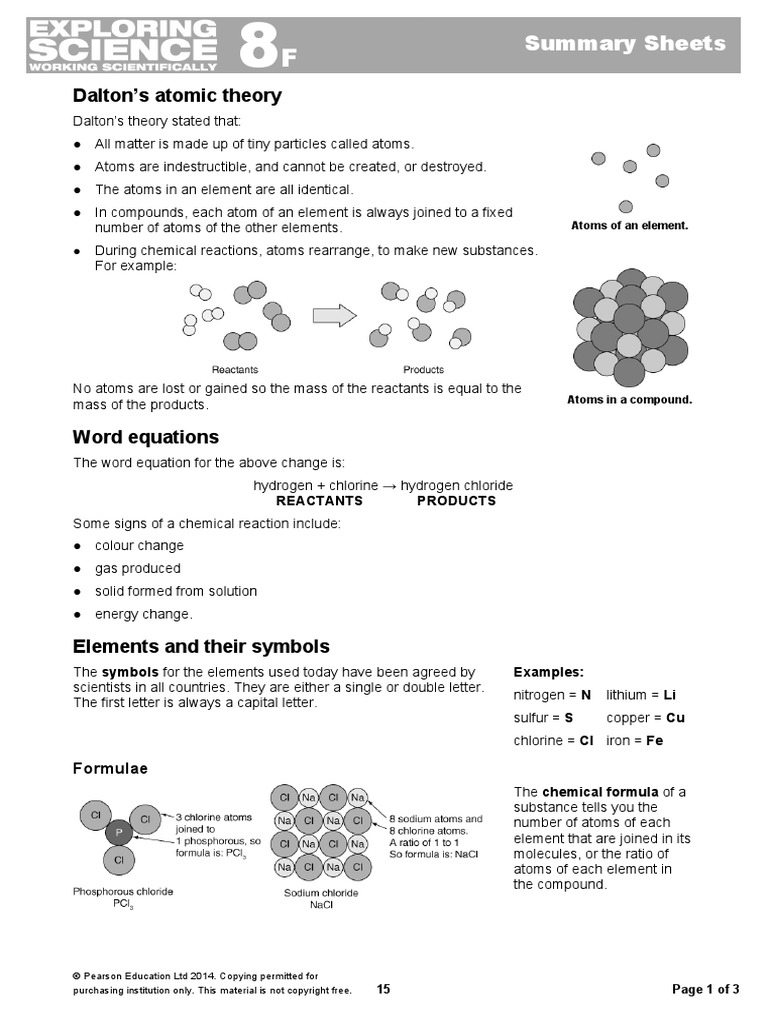 EXPLORING SCIENCE WORKING SCIENTIFICALLY 8F

Summary Sheets

Dalton's atomic theory

Dalton's theory stated that:

● All matter is made up of tiny particles called atoms.

● Atoms are indestructible, and cannot be created, or destroyed.

● The atoms in an element are all identical.

● In compounds, each atom of an element is always joined to a fixed number of atoms of the other elements.

● During chemical reactions, atoms rearrange, to make new substances. For example:

Reactants

Products

No atoms are lost or gained so the mass of the reactants is equal to the mass of the products.

Atoms of an element.

Atoms in a compound.

Word equations

The word equation for the above change is:

hydrogen + chlorine → hydrogen chloride
REACTANTS PRODUCTS

Some signs of a chemical reaction include:

● colour change

● gas produced

● solid formed from solution

● energy change.

Elements and their symbols

The **symbols** for the elements used today have been agreed by scientists in all countries. They are either a single or double letter. The first letter is always a capital letter.

Examples:

nitrogen = **N** lithium = **Li**

sulfur = **S** copper = **Cu**

chlorine = **Cl** iron = **Fe**

Formulae

Cl Cl P Cl

3 chlorine atoms joined to 1 phosphorous, so formula is: $PCl_3$

Phosphorous chloride
$PCl_3$

Cl Na Cl Na
Na Cl Na Cl
Cl Na Cl Na
Na Cl Na Cl

8 sodium atoms and 8 chlorine atoms. A ratio of 1 to 1 So formula is: NaCl

Sodium chloride
NaCl

The **chemical formula** of a substance tells you the number of atoms of each element that are joined in its molecules, or the ratio of atoms of each element in the compound.

© Pearson Education Ltd 2014. Copying permitted for purchasing institution only. This material is not copyright free.

15

Page 1 of 3