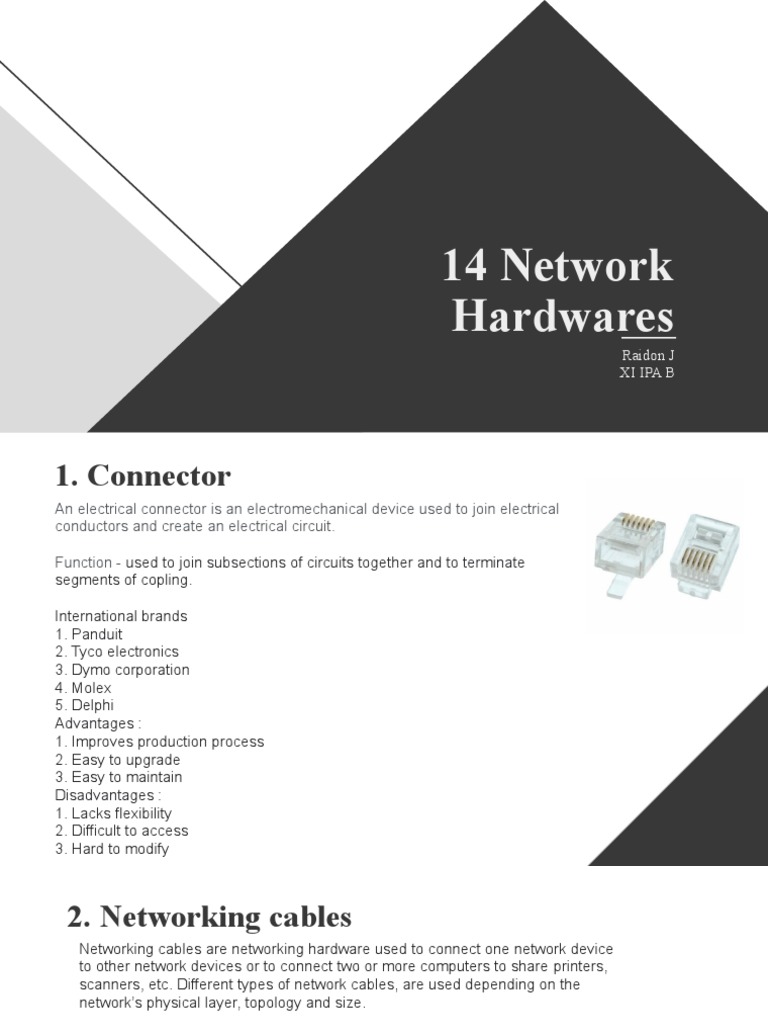 14 Network Hardwares

Raidon J
XI IPA B

1. Connector

An electrical connector is an electromechanical device used to join electrical conductors and create an electrical circuit.

Function - used to join subsections of circuits together and to terminate segments of copling.

International brands
1. Panduit
2. Tyco electronics
3. Dymo corporation
4. Molex
5. Delphi
Advantages :
1. Improves production process
2. Easy to upgrade
3. Easy to maintain
Disadvantages :
1. Lacks flexibility
2. Difficult to access
3. Hard to modify

2. Networking cables

Networking cables are networking hardware used to connect one network device to other network devices or to connect two or more computers to share printers, scanners, etc. Different types of network cables, are used depending on the network's physical layer, topology and size.