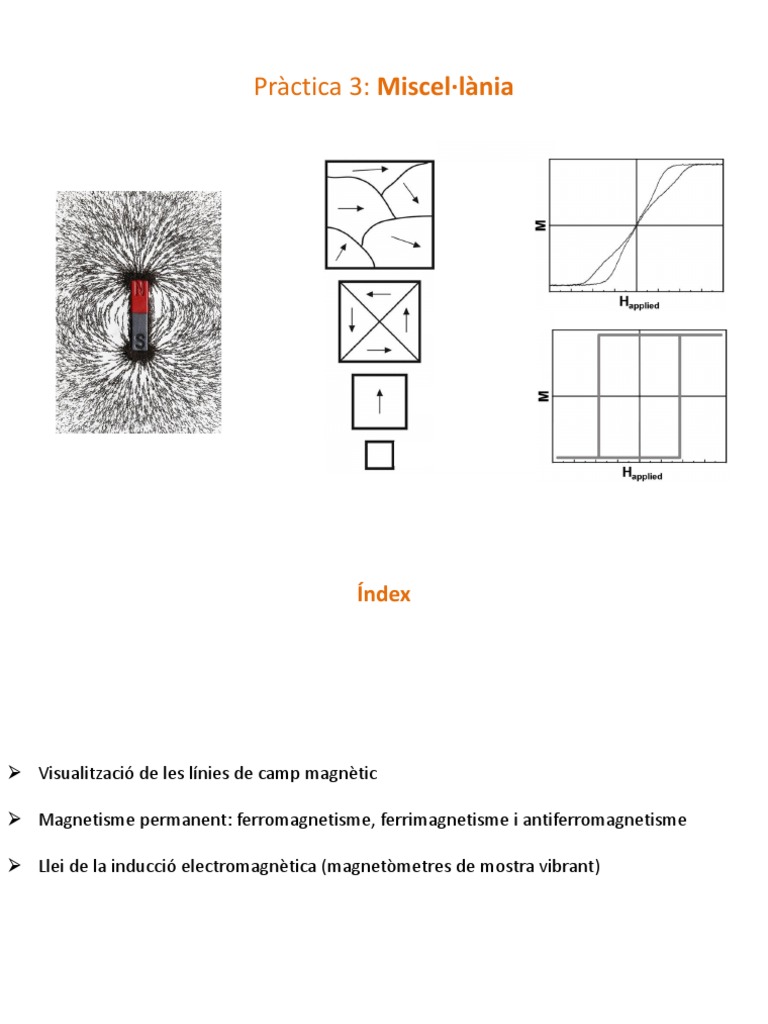 Pràctica 3: Miscel·lània

N

S

M

$H_{applied}$

M

$H_{applied}$

Índex

➢ Visualització de les línies de camp magnètic

➢ Magnetisme permanent: ferromagnetisme, ferrimagnetisme i antiferromagnetisme

➢ Llei de la inducció electromagnètica (magnetòmetres de mostra vibrant)