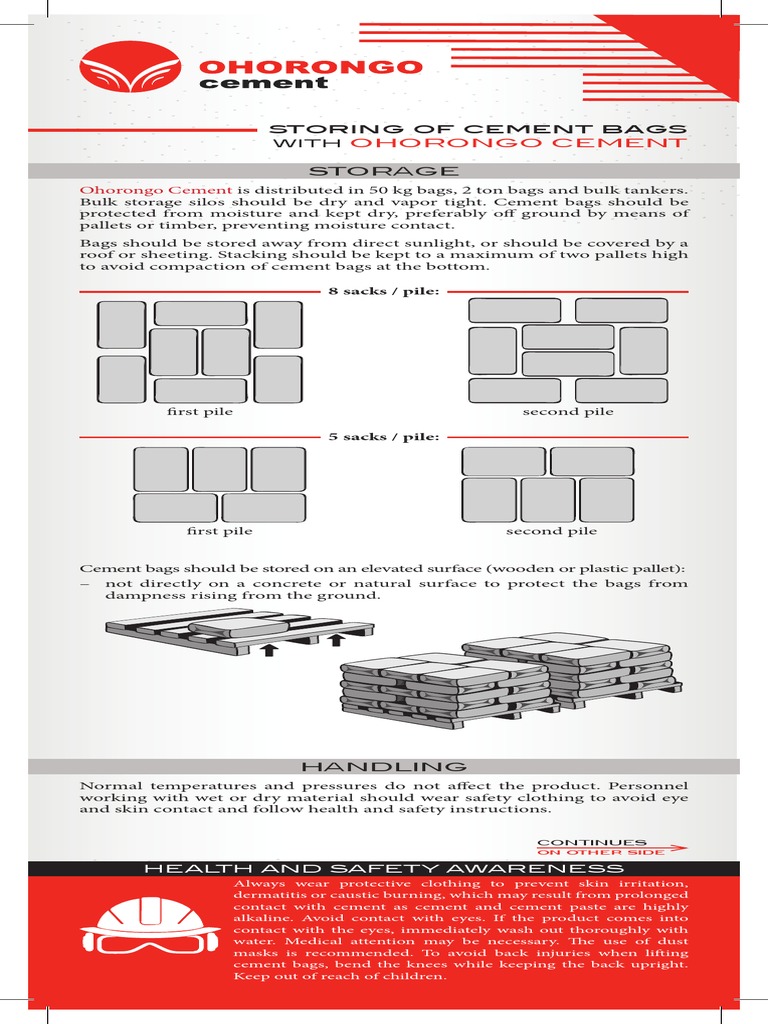 OHORONGO
cement

STORING OF CEMENT BAGS
WITH OHORONGO CEMENT

STORAGE

Ohorongo Cement is distributed in 50 kg bags, 2 ton bags and bulk tankers. Bulk storage silos should be dry and vapor tight. Cement bags should be protected from moisture and kept dry, preferably off ground by means of pallets or timber, preventing moisture contact.

Bags should be stored away from direct sunlight, or should be covered by a roof or sheeting. Stacking should be kept to a maximum of two pallets high to avoid compaction of cement bags at the bottom.

8 sacks / pile:

first pile

second pile

5 sacks / pile:

first pile

second pile

Cement bags should be stored on an elevated surface (wooden or plastic pallet):
– not directly on a concrete or natural surface to protect the bags from dampness rising from the ground.

HANDLING

Normal temperatures and pressures do not affect the product. Personnel working with wet or dry material should wear safety clothing to avoid eye and skin contact and follow health and safety instructions.

CONTINUES
ON OTHER SIDE

HEALTH AND SAFETY AWARENESS

Always wear protective clothing to prevent skin irritation, dermatitis or caustic burning, which may result from prolonged contact with cement as cement and cement paste are highly alkaline. Avoid contact with eyes. If the product comes into contact with the eyes, immediately wash out thoroughly with water. Medical attention may be necessary. The use of dust masks is recommended. To avoid back injuries when lifting cement bags, bend the knees while keeping the back upright. Keep out of reach of children.