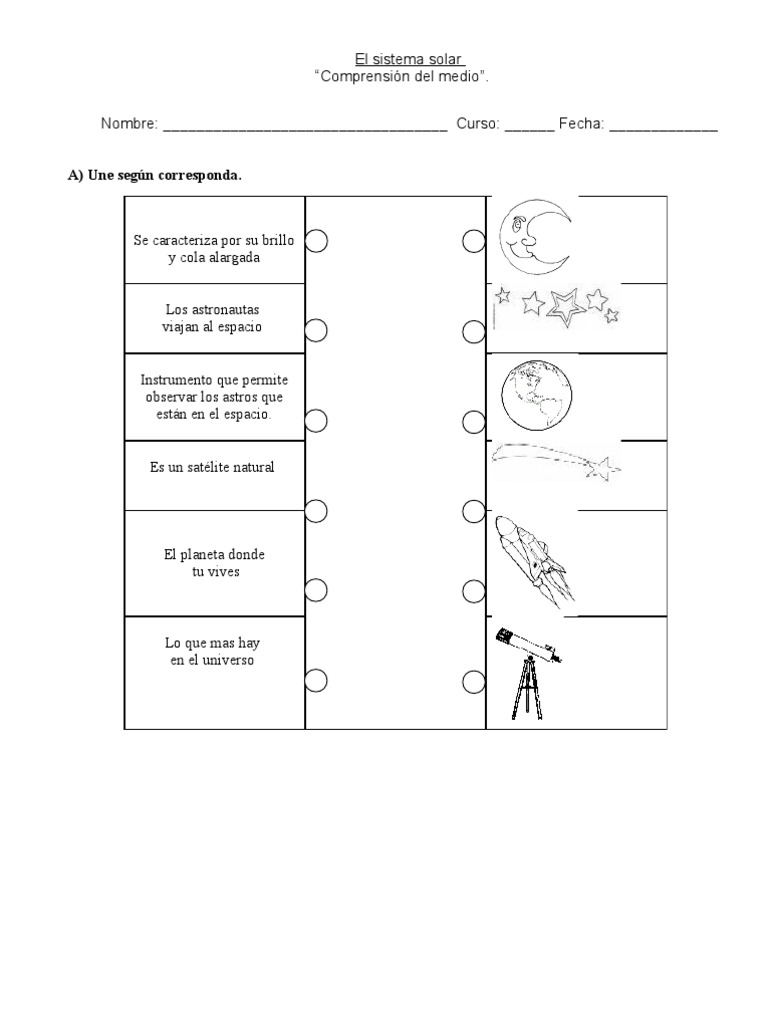 El sistema solar
“Comprensión del medio”.

Nombre: ___________________________________ Curso: ______ Fecha: _____________

A) Une según corresponda.

Se caracteriza por su brillo y cola alargada

Los astronautas viajan al espacio

Instrumento que permite observar los astros que están en el espacio.

Es un satélite natural

El planeta donde tu vives

Lo que mas hay en el universo